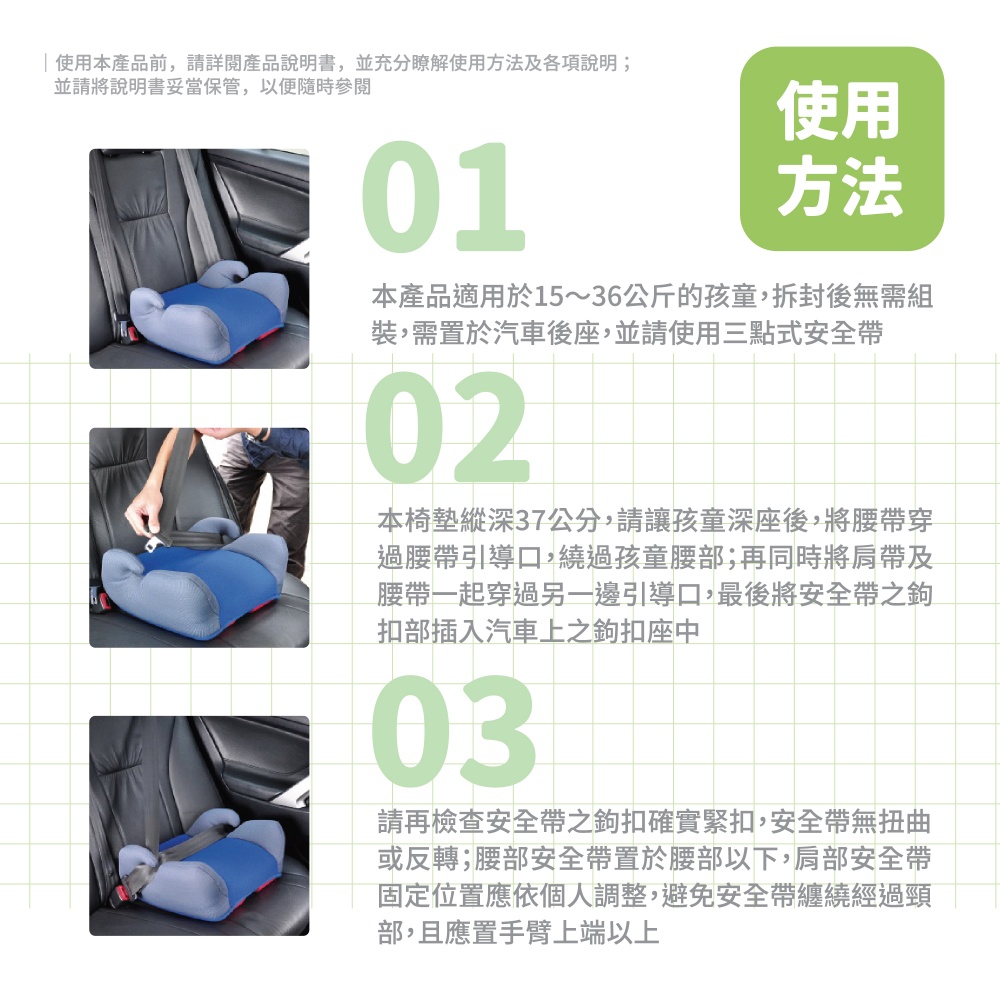 使用本產品前，請詳閱產品說明書，並充分瞭解使用方法及各項說明；並請將說明書妥當保管，以便隨時參閱

使用方法

01

本產品適用於15～36公斤的孩童，拆封後無需組裝，需置於汽車後座，並請使用三點式安全帶

02

本椅墊縱深37公分，請讓孩童深座後，將腰帶穿過腰帶引導口，繞過孩童腰部；再同時將肩帶及腰帶一起穿過另一邊引導口，最後將安全帶之鉤扣部插入汽車上之鉤扣座中

03

請再檢查安全帶之鉤扣確實緊扣，安全帶無扭曲或反轉；腰部安全帶置於腰部以下，肩部安全帶固定位置應依個人調整，避免安全帶纏繞經過頸部，且應置手臂上端以上