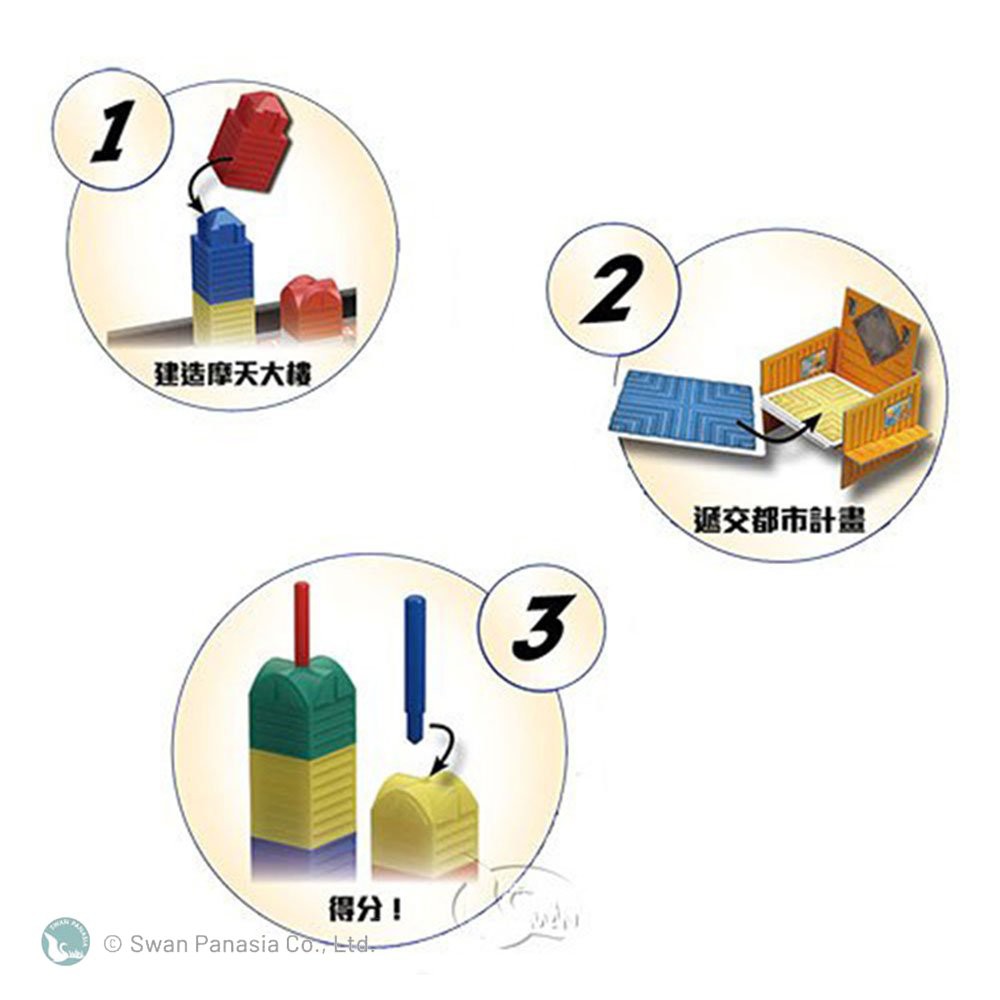 1

建造摩天大樓

2

遞交都市計畫

3

得分！

© Swan Panasia Co., Ltd.