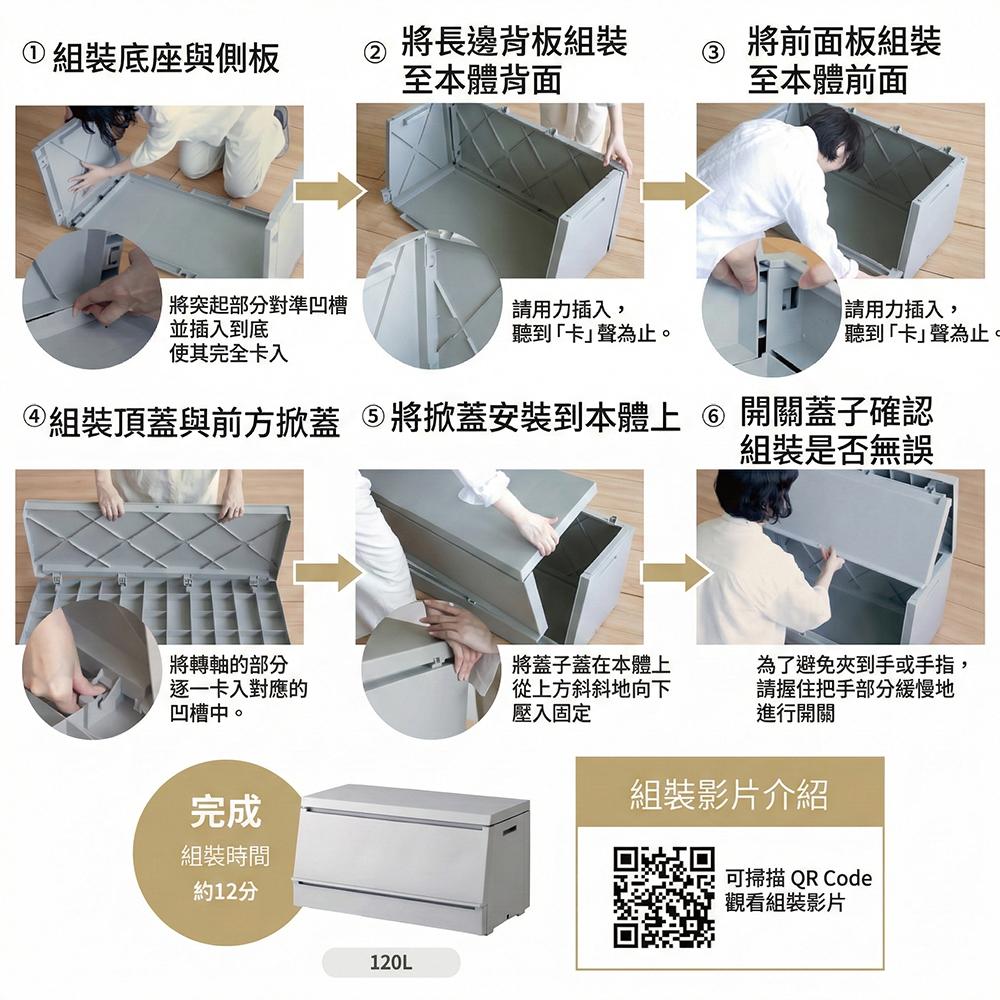 ① 組裝底座與側板

將突起部分對準凹槽並插入到底使其完全卡入

② 將長邊背板組裝至本體背面

請用力插入，聽到「卡」聲為止。

③ 將前面板組裝至本體前面

請用力插入，聽到「卡」聲為止。

④ 組裝頂蓋與前方掀蓋

將轉軸的部分逐一卡入對應的凹槽中。

⑤ 將掀蓋安裝到本體上

將蓋子蓋在本體上從上方斜斜地向下壓入固定

⑥ 開關蓋子確認組裝是否無誤

為了避免夾到手或手指，請握住把手部分緩慢地進行開關

完成
組裝時間
約12分

120L

組裝影片介紹

可掃描 QR Code
觀看組裝影片