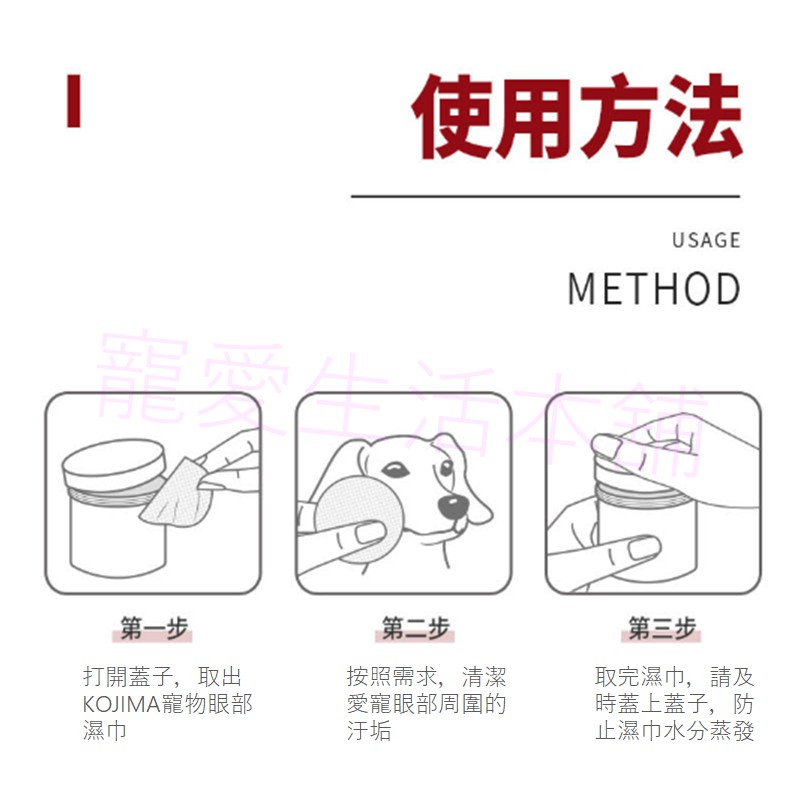 使用方法

USAGE

METHOD

寵愛生活本舖

第一步

打開蓋子，取出KOJIMA寵物眼部濕巾

第二步

按照需求，清潔愛寵眼部周圍的汙垢

第三步

取完濕巾，請及時蓋上蓋子，防止濕巾水分蒸發