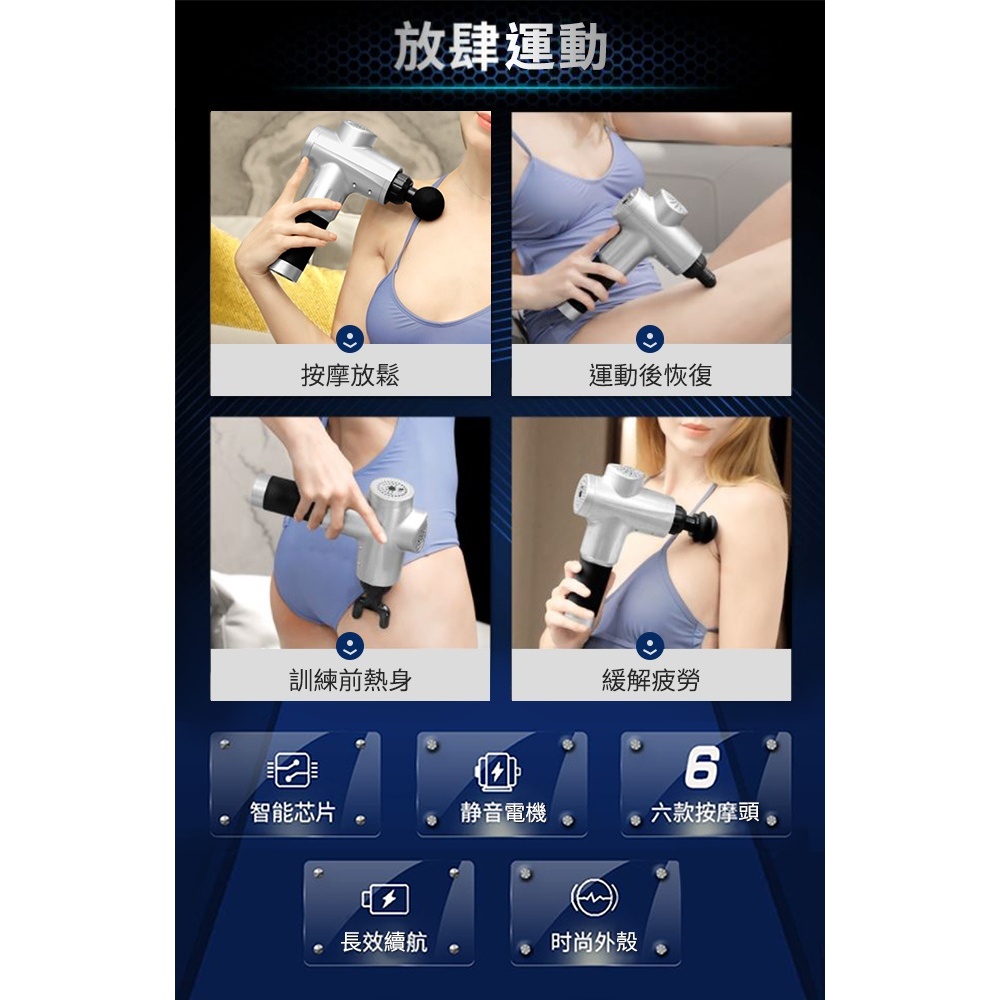 放肆運動

按摩放鬆

運動後恢復

訓練前熱身

緩解疲勞

智能芯片

靜音電機

6
六款按摩頭

長效續航

时尚外殼