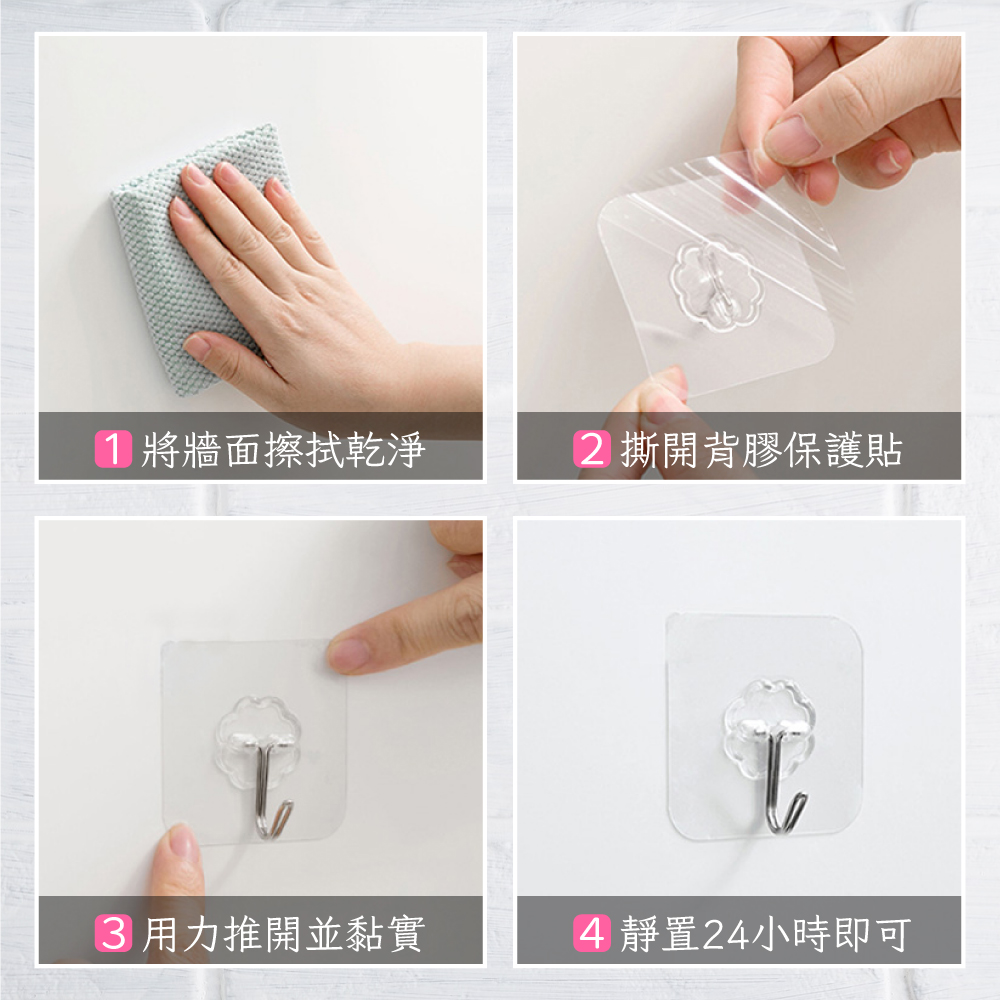 1 將牆面擦拭乾淨

2 撕開背膠保護貼

3 用力推開並黏實

4 靜置24小時即可