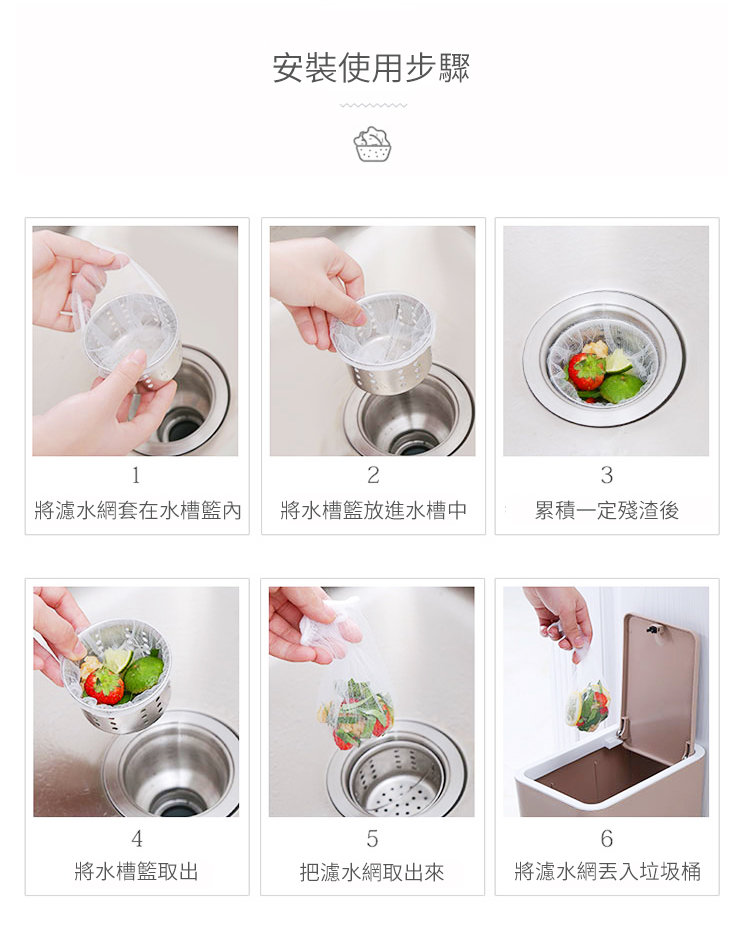 安裝使用步驟

1
將濾水網套在水槽籃內

2
將水槽籃放進水槽中

3
累積一定殘渣後

4
將水槽籃取出

5
把濾水網取出來

6
將濾水網丟入垃圾桶