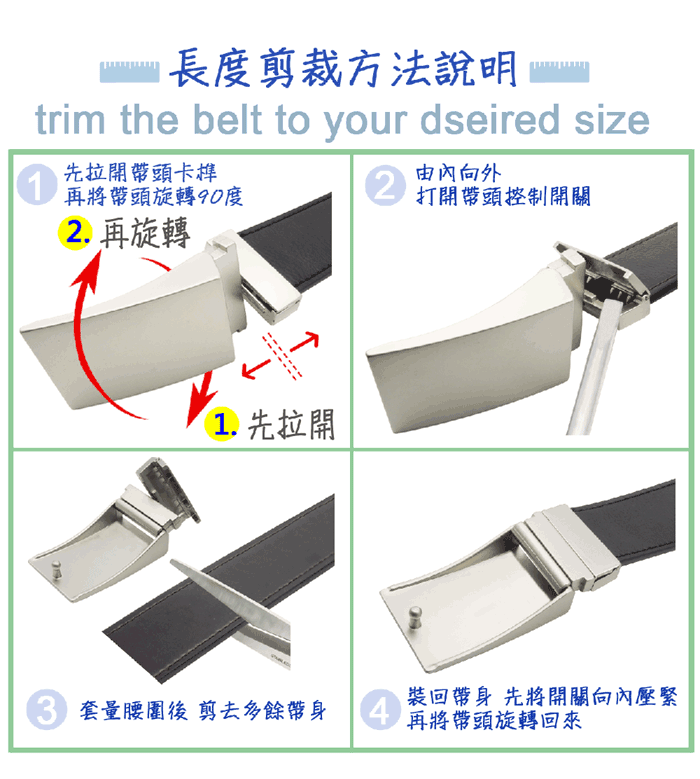 長度剪裁方法說明
trim the belt to your dseired size

1 先拉開帶頭卡榫
再將帶頭旋轉90度

2. 再旋轉

1. 先拉開

2 由內向外
打開帶頭控制開關

3 套量腰圍後 剪去多餘帶身

4 裝回帶身 先將開關向內壓緊
再將帶頭旋轉回來