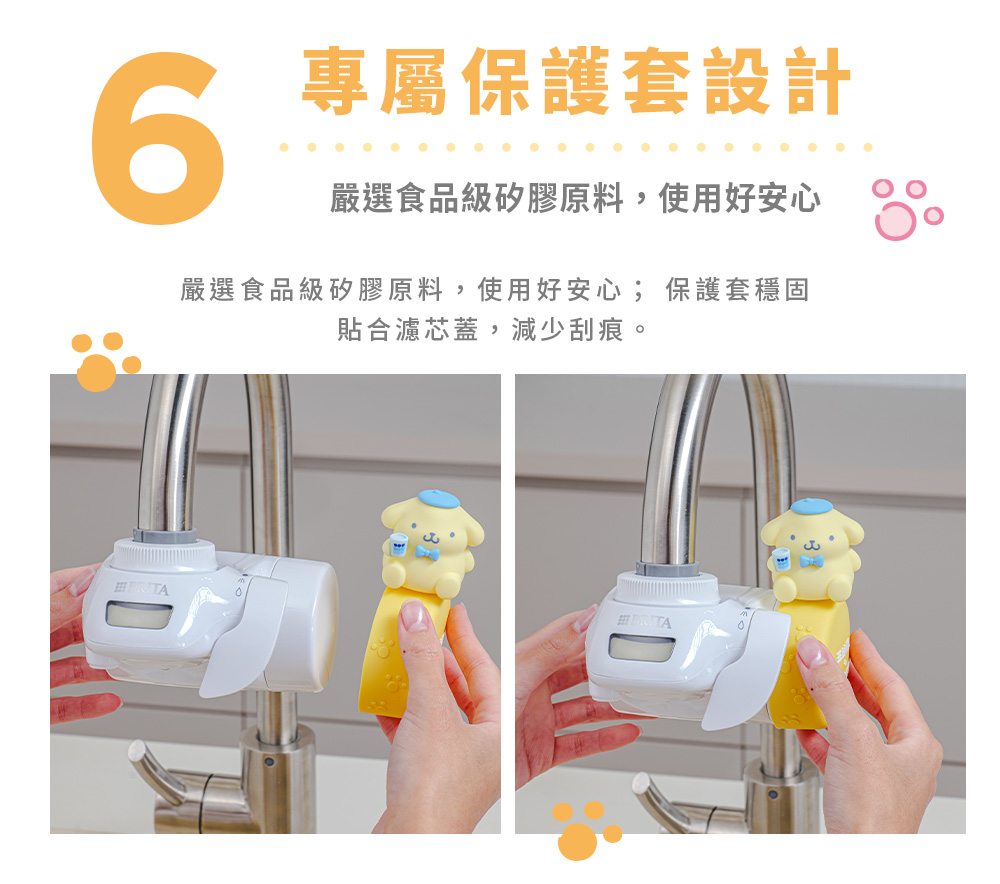 6
專屬保護套設計

嚴選食品級矽膠原料，使用好安心

嚴選食品級矽膠原料，使用好安心； 保護套穩固貼合濾芯蓋，減少刮痕。

BRITA

BRITA