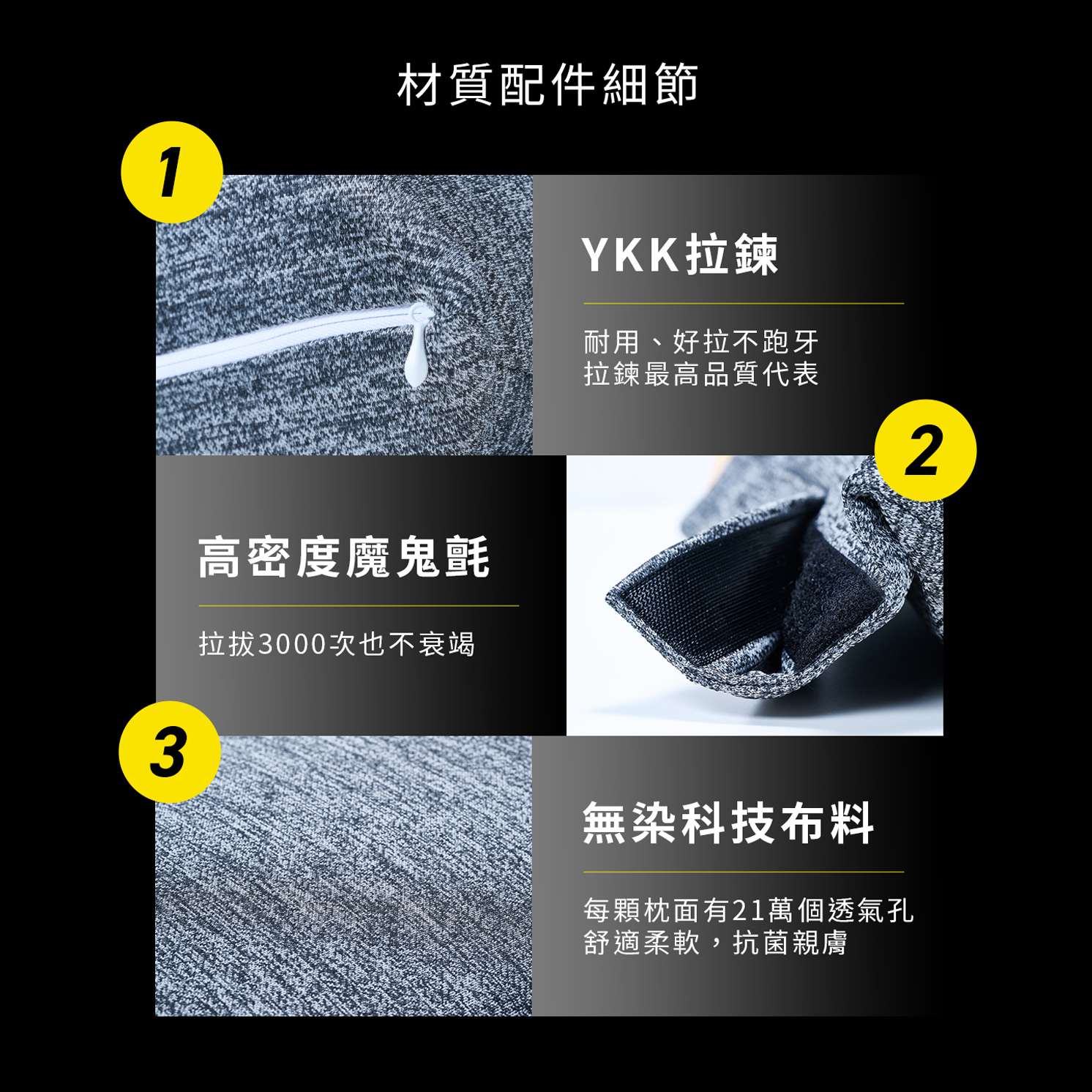 材質配件細節

1

YKK拉鍊

耐用、好拉不跑牙
拉鍊最高品質代表

2

高密度魔鬼氈

拉拔3000次也不衰竭

3

無染科技布料

每顆枕面有21萬個透氣孔
舒適柔軟，抗菌親膚