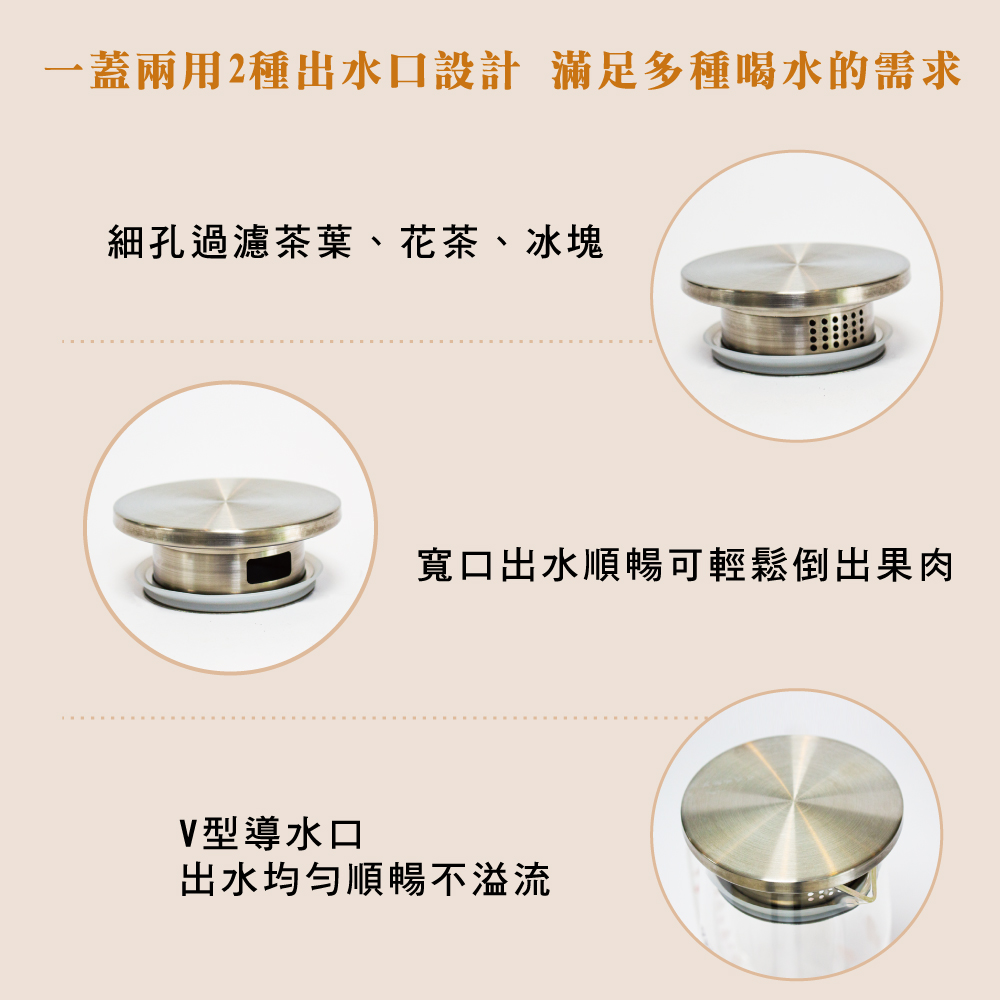 一蓋兩用2種出水口設計 滿足多種喝水的需求

細孔過濾茶葉、花茶、冰塊

寬口出水順暢可輕鬆倒出果肉

V型導水口
出水均勻順暢不溢流