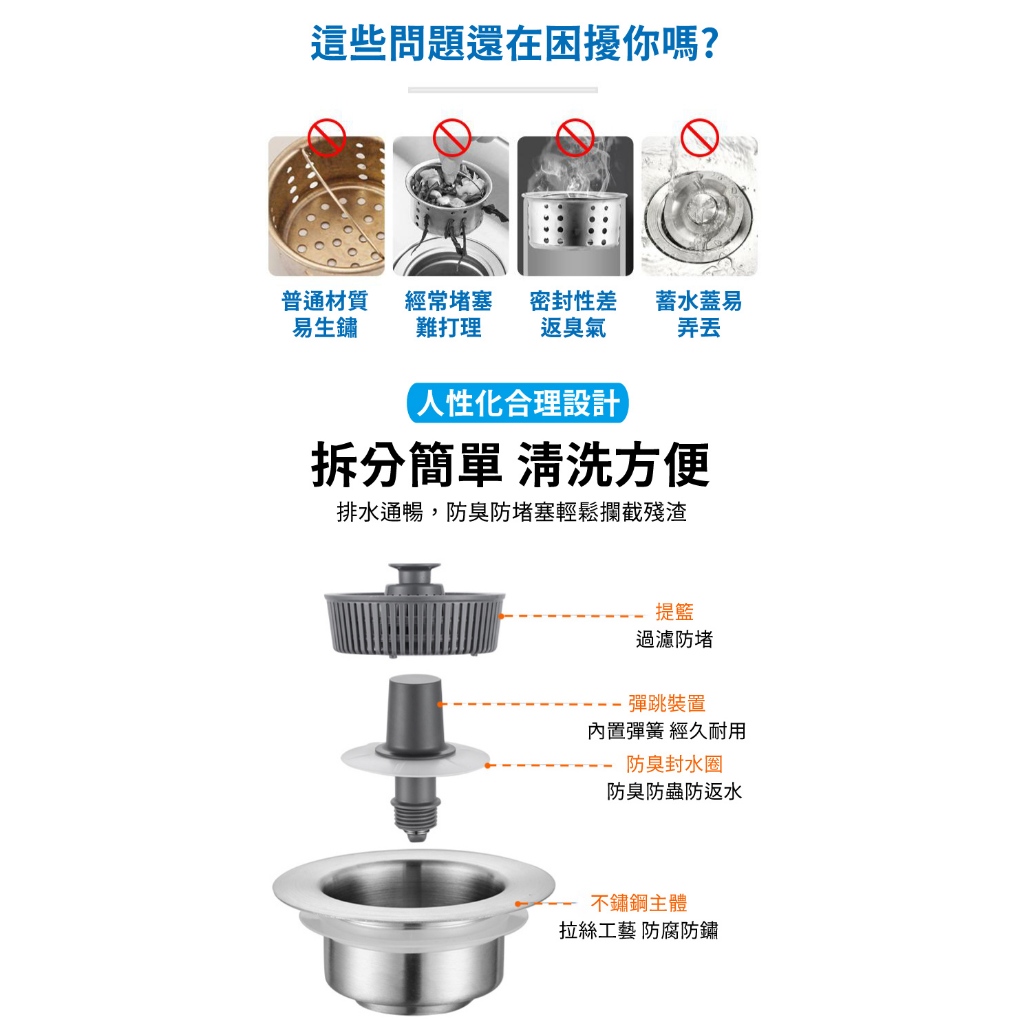 這些問題還在困擾你嗎?

普通材質
易生鏽

經常堵塞
難打理

密封性差
返臭氣

蓄水蓋易
弄丟

人性化合理設計

拆分簡單 清洗方便

排水通暢，防臭防堵塞輕鬆攔截殘渣

提籃
過濾防堵

彈跳裝置
內置彈簧 經久耐用

防臭封水圈
防臭防蟲防返水

不鏽鋼主體
拉絲工藝 防腐防鏽