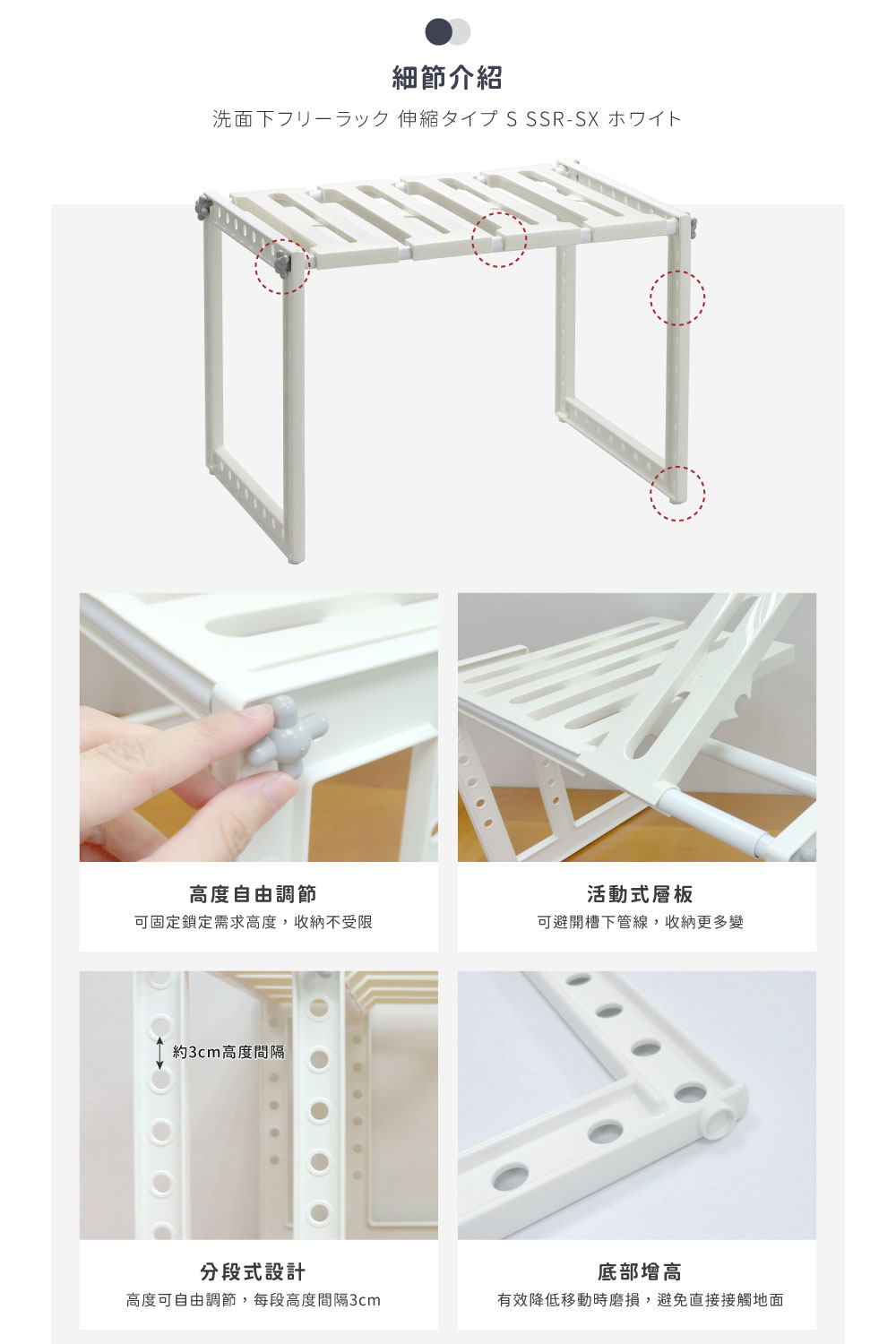 細節介紹

洗面下フリーラック 伸縮タイプ S SSR-SX ホワイト

高度自由調節

可固定鎖定需求高度，收納不受限

活動式層板

可避開槽下管線，收納更多變

約3cm高度間隔

分段式設計

高度可自由調節，每段高度間隔3cm

底部增高

有效降低移動時磨損，避免直接接觸地面