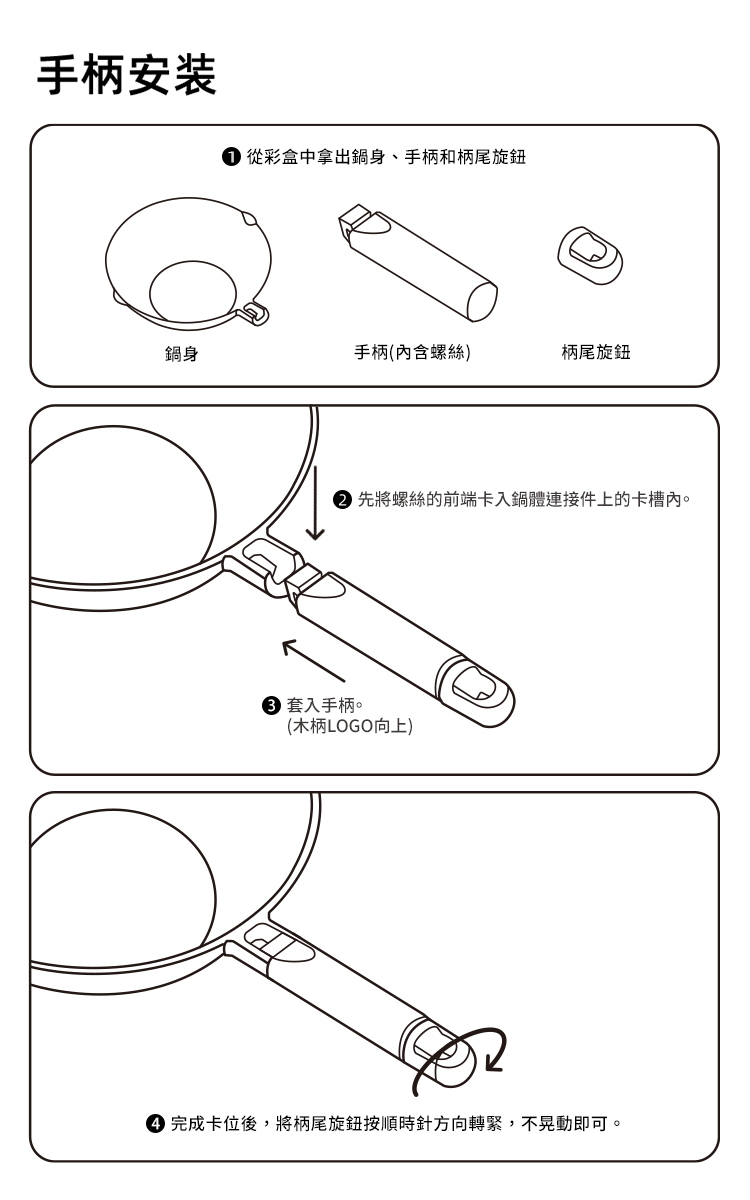 手柄安裝

❶ 從彩盒中拿出鍋身、手柄和柄尾旋鈕

鍋身

手柄(內含螺絲)

柄尾旋鈕

❷ 先將螺絲的前端卡入鍋體連接件上的卡槽內。

❸ 套入手柄。
(木柄LOGO向上)

❹ 完成卡位後，將柄尾旋鈕按順時針方向轉緊，不晃動即可。