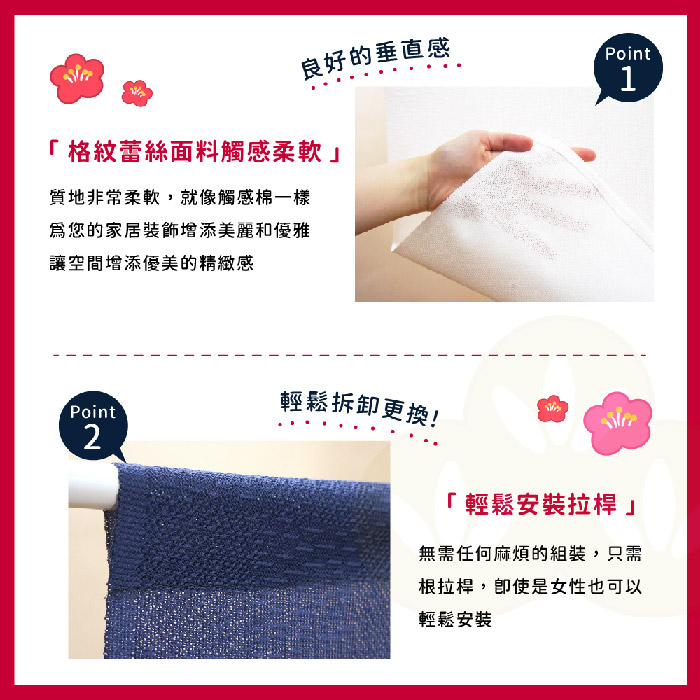 良好的垂直感

Point 1

「格紋蕾絲面料觸感柔軟」

質地非常柔軟，就像觸感棉一樣
為您的家居裝飾增添美麗和優雅
讓空間增添優美的精緻感

Point 2

輕鬆拆卸更換!

「輕鬆安裝拉桿」

無需任何麻煩的組裝，只需
根拉桿，即使是女性也可以
輕鬆安裝