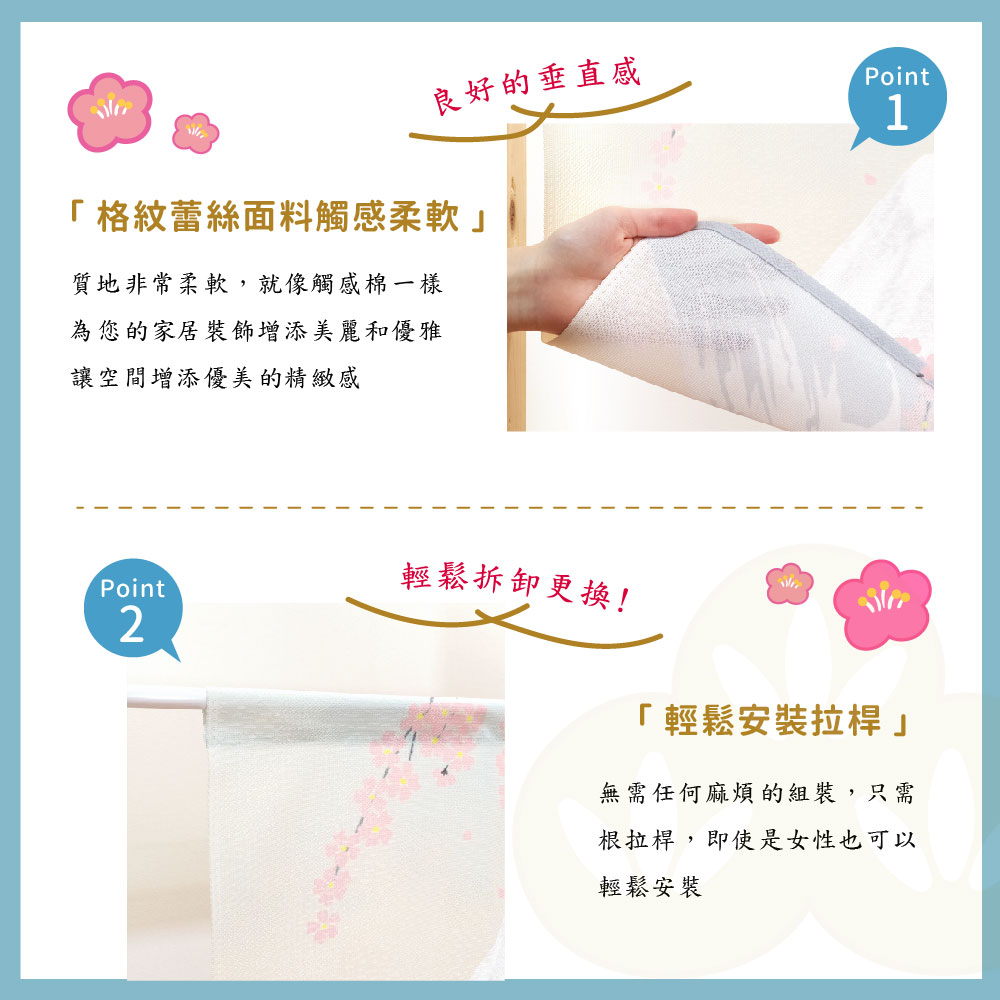 良好的垂直感

Point 1

「格紋蕾絲面料觸感柔軟」

質地非常柔軟，就像觸感棉一樣
為您的家居裝飾增添美麗和優雅
讓空間增添優美的精緻感

Point 2

輕鬆拆卸更換！

「輕鬆安裝拉桿」

無需任何麻煩的組裝，只需
根拉桿，即使是女性也可以
輕鬆安裝