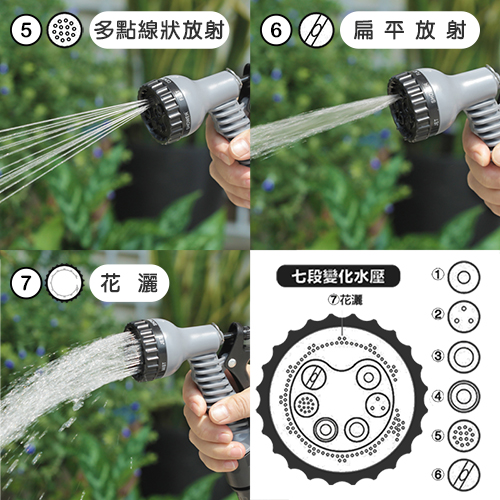 5 多點線狀放射

6 扁平放射

7 花灑

七段變化水壓

⑦花灑

①
②
③
④
⑤
⑥