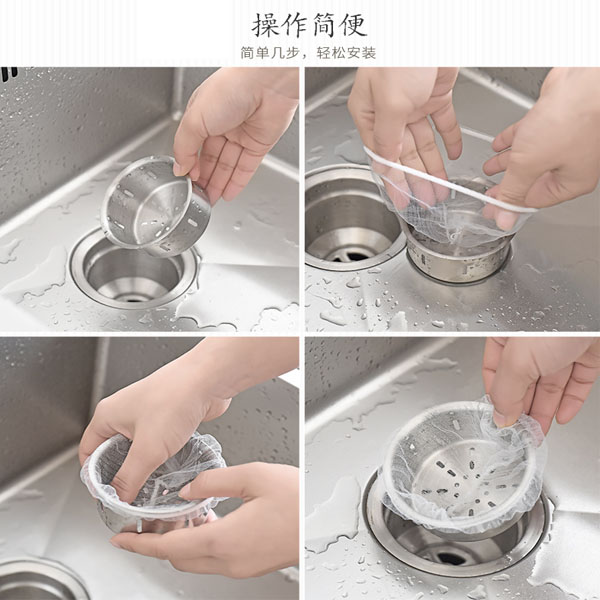 操作简便

简单几步，轻松安装