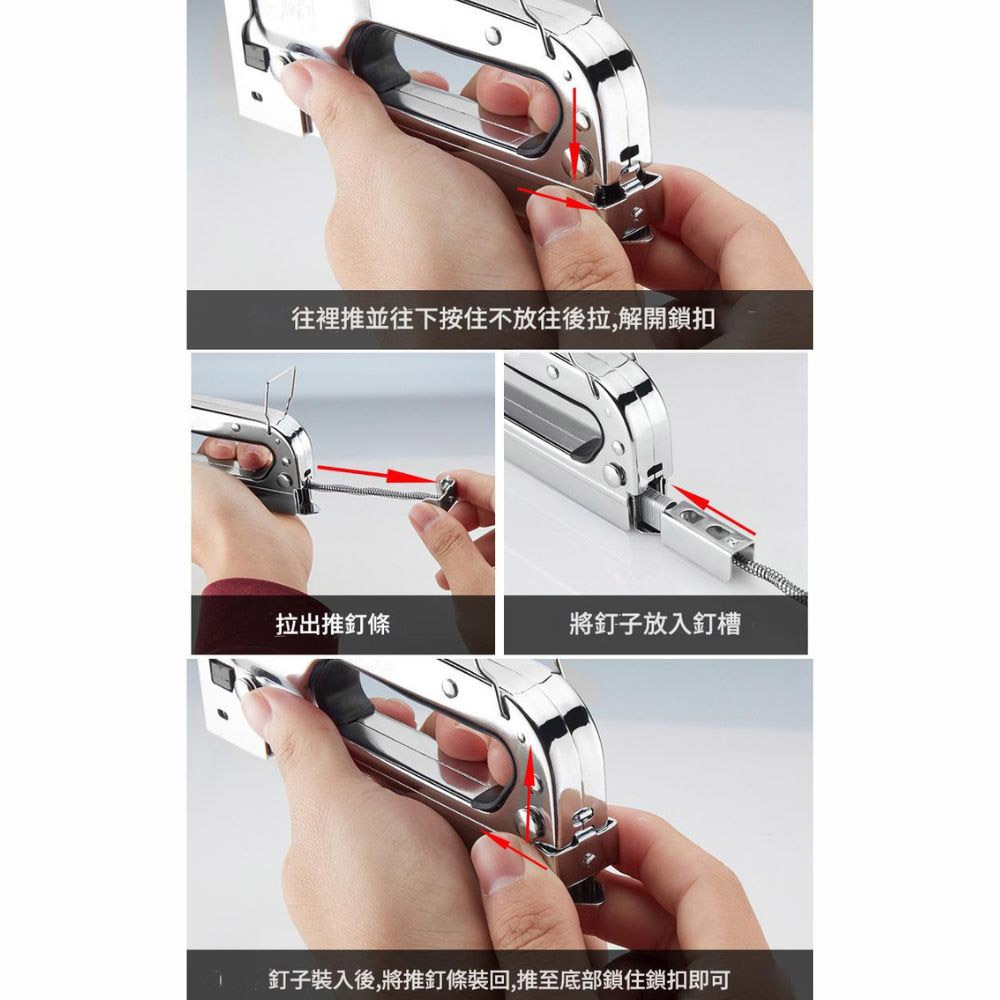 往裡推並往下按住不放往後拉,解開鎖扣

拉出推釘條

將釘子放入釘槽

釘子裝入後,將推釘條裝回,推至底部鎖住鎖扣即可