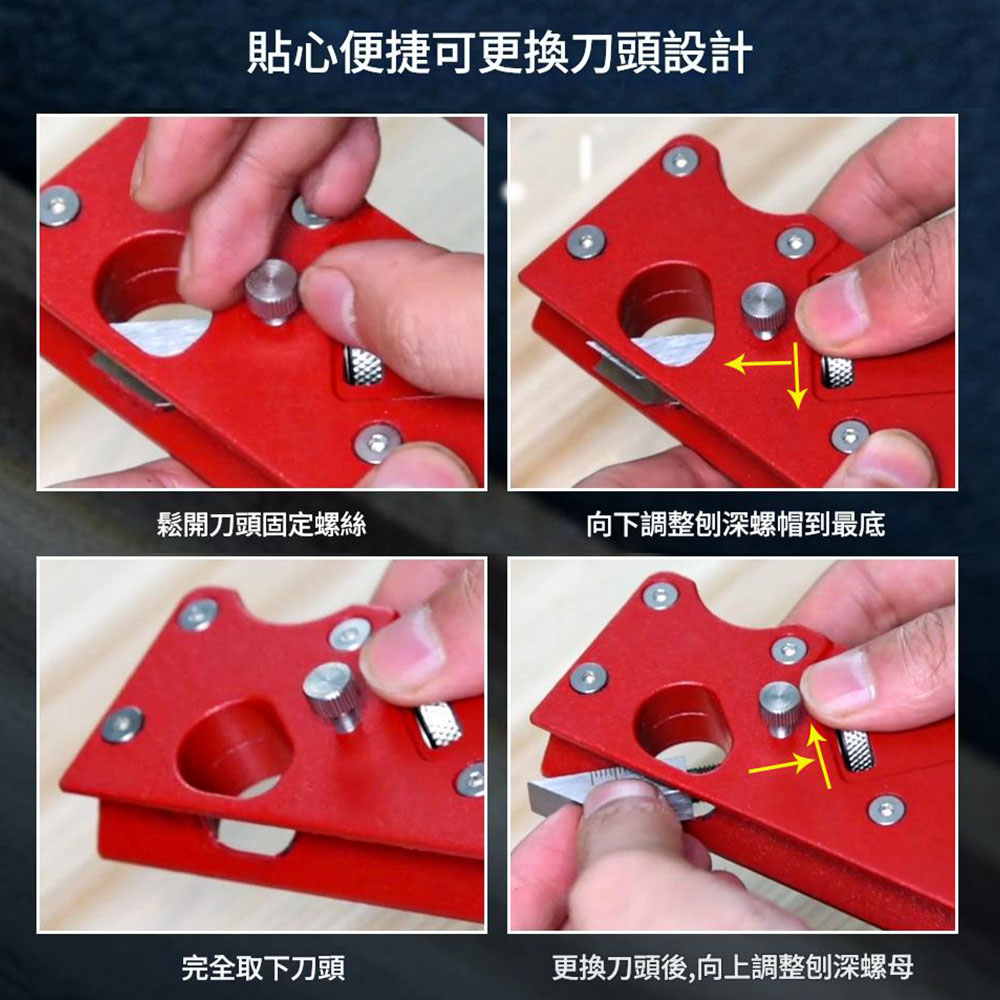 貼心便捷可更換刀頭設計

鬆開刀頭固定螺絲

向下調整刨深螺帽到最底

完全取下刀頭

更換刀頭後,向上調整刨深螺母