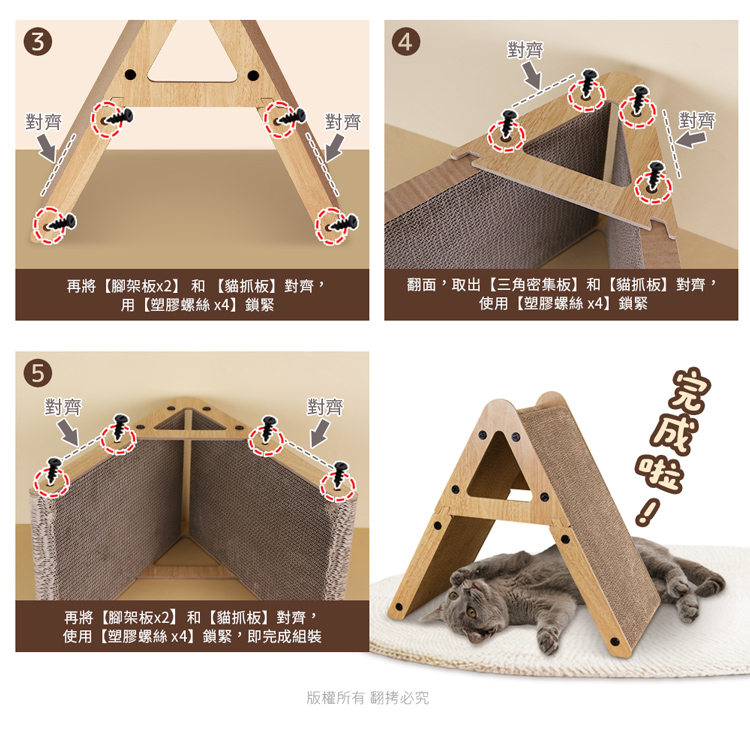 3

對齊

對齊

再將【腳架板x2】和【貓抓板】對齊，用【塑膠螺絲 x4】鎖緊

4

對齊

對齊

翻面，取出【三角密集板】和【貓抓板】對齊，使用【塑膠螺絲 x4】鎖緊

5

對齊

對齊

再將【腳架板x2】和【貓抓板】對齊，使用【塑膠螺絲 x4】鎖緊，即完成組裝

完成啦！

版權所有 翻拷必究