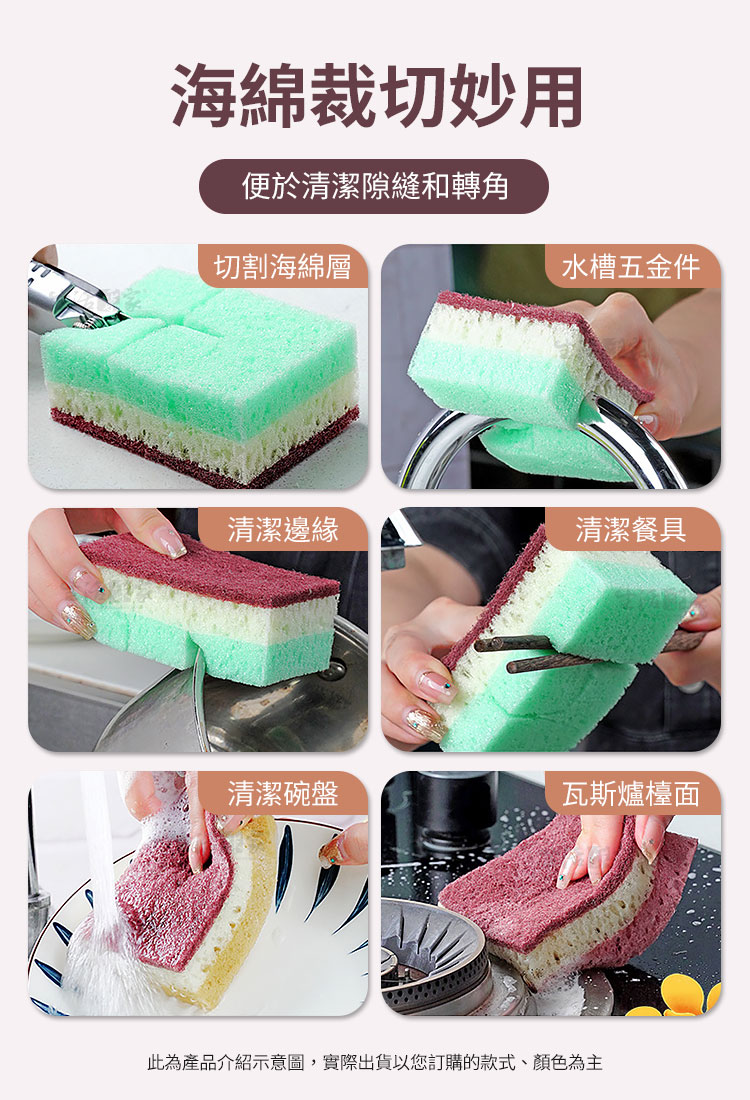 海綿裁切妙用

便於清潔隙縫和轉角

切割海綿層

水槽五金件

清潔邊緣

清潔餐具

清潔碗盤

瓦斯爐檯面

此為產品介紹示意圖，實際出貨以您訂購的款式、顏色為主