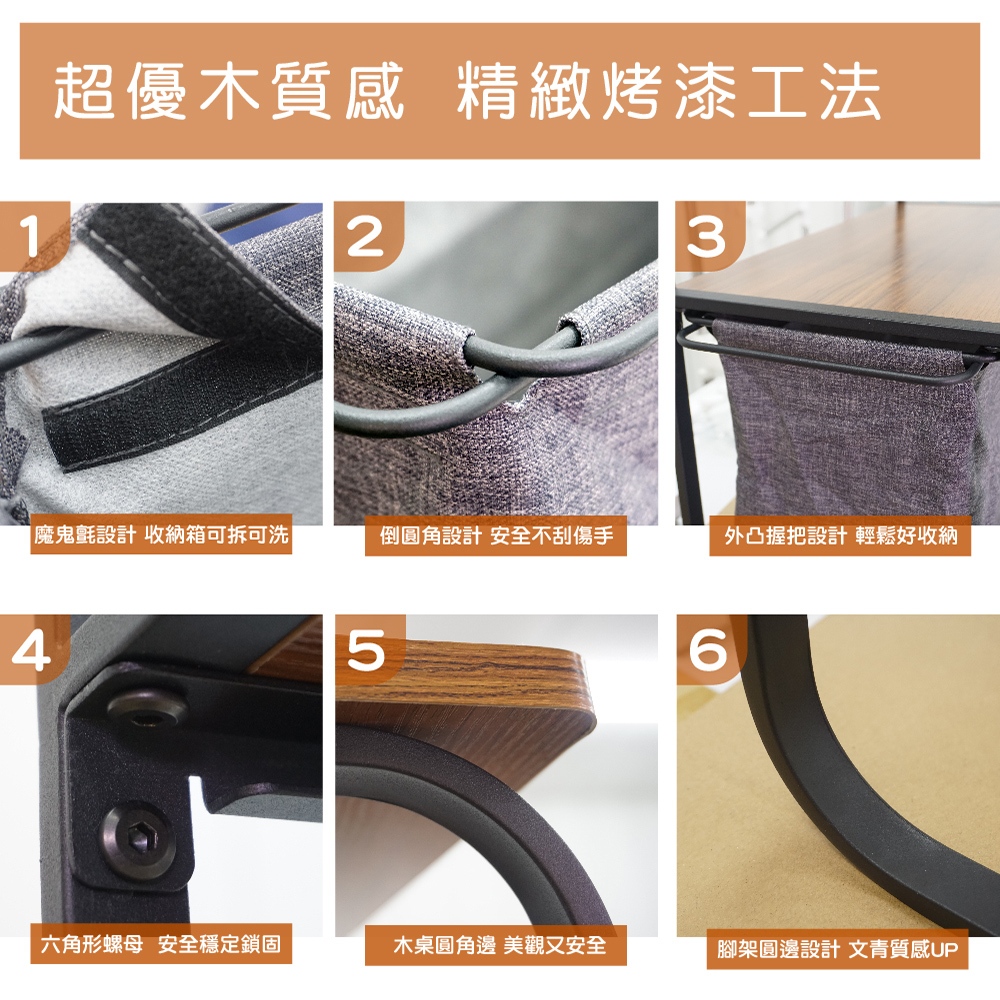 超優木質感 精緻烤漆工法

1
魔鬼氈設計 收納箱可拆可洗

2
倒圓角設計 安全不刮傷手

3
外凸握把設計 輕鬆好收納

4
六角形螺母 安全穩定鎖固

5
木桌圓角邊 美觀又安全

6
腳架圓邊設計 文青質感UP