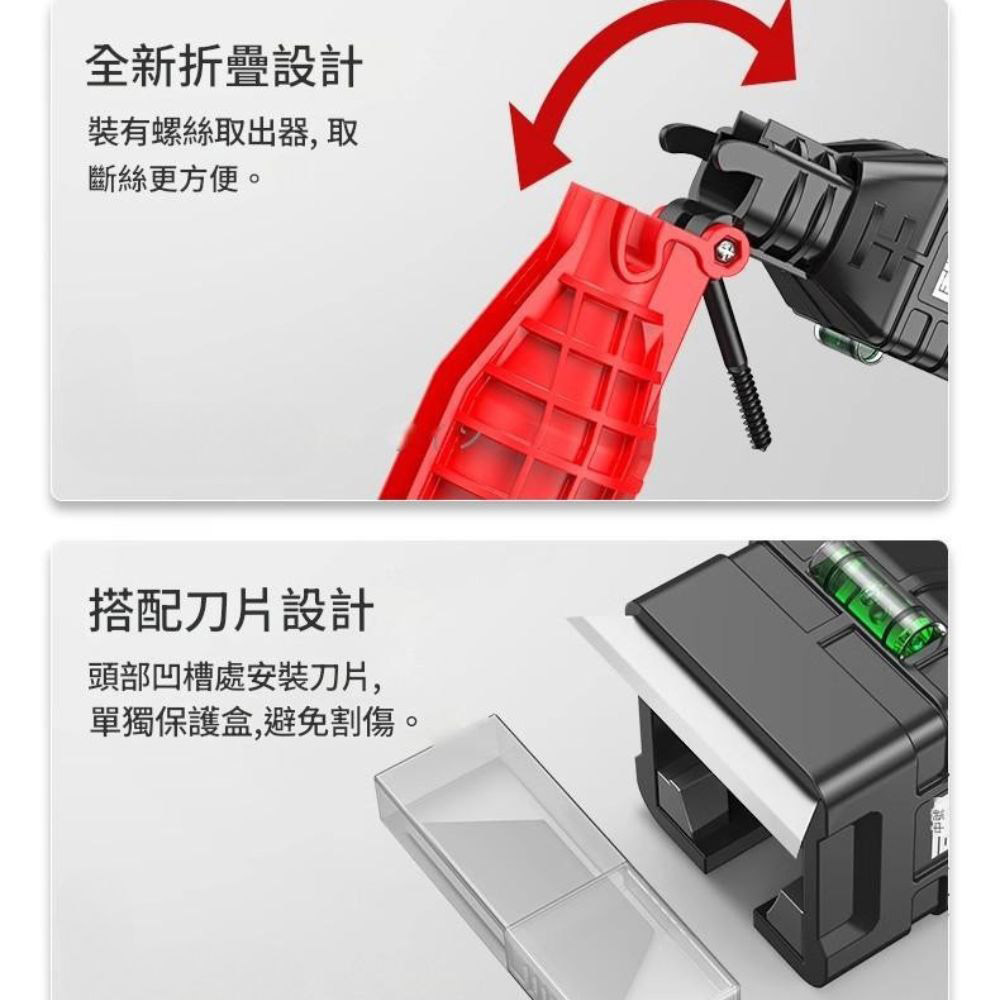 全新折疊設計

裝有螺絲取出器, 取斷絲更方便。

搭配刀片設計

頭部凹槽處安裝刀片,
單獨保護盒,避免割傷。