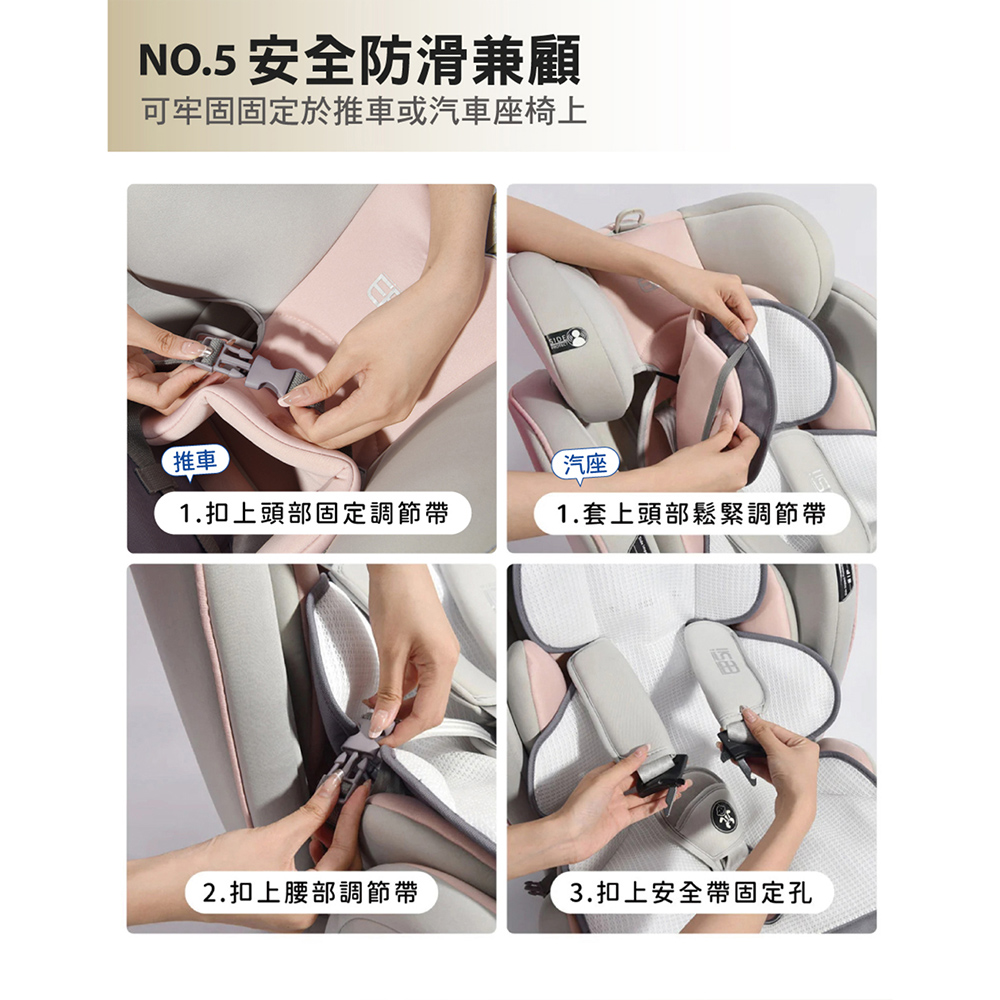 NO.5 安全防滑兼顧
可牢固固定於推車或汽車座椅上

推車
1.扣上頭部固定調節帶

汽座
1.套上頭部鬆緊調節帶

2.扣上腰部調節帶

3.扣上安全帶固定孔