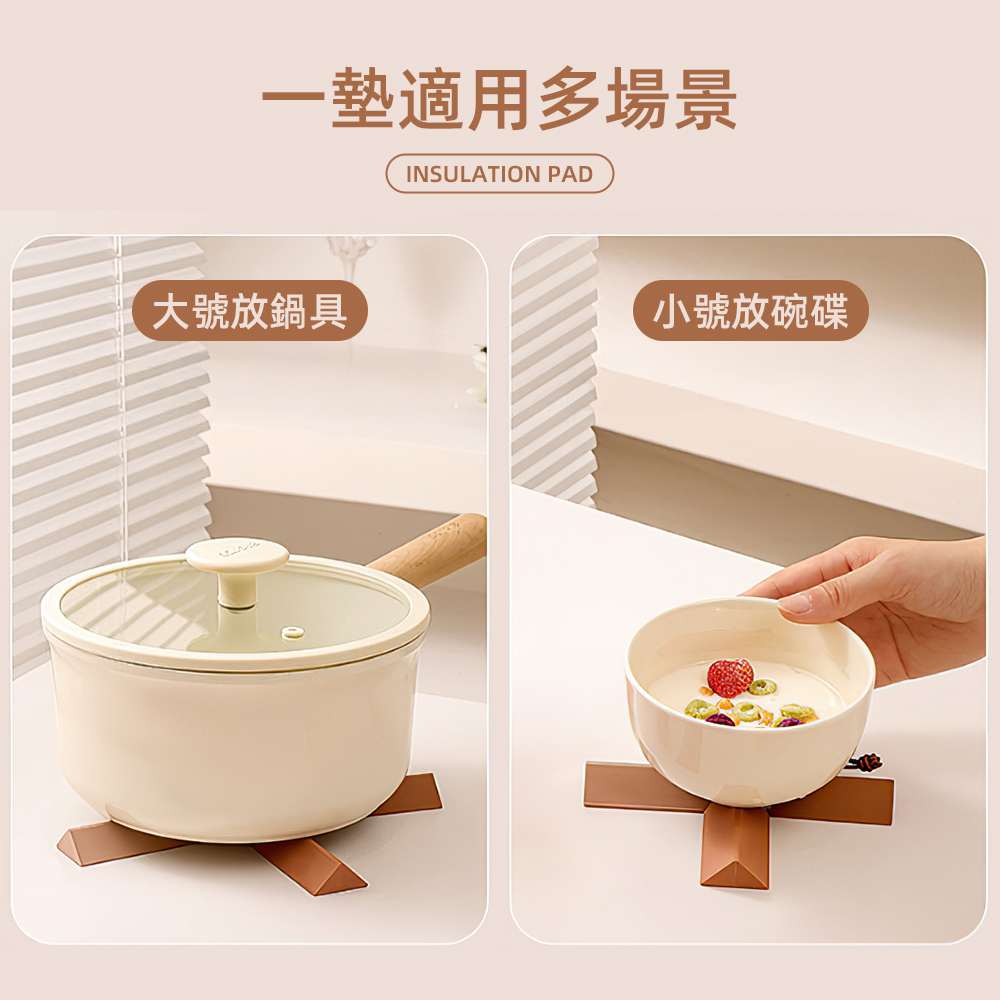 一墊適用多場景

INSULATION PAD

大號放鍋具

小號放碗碟