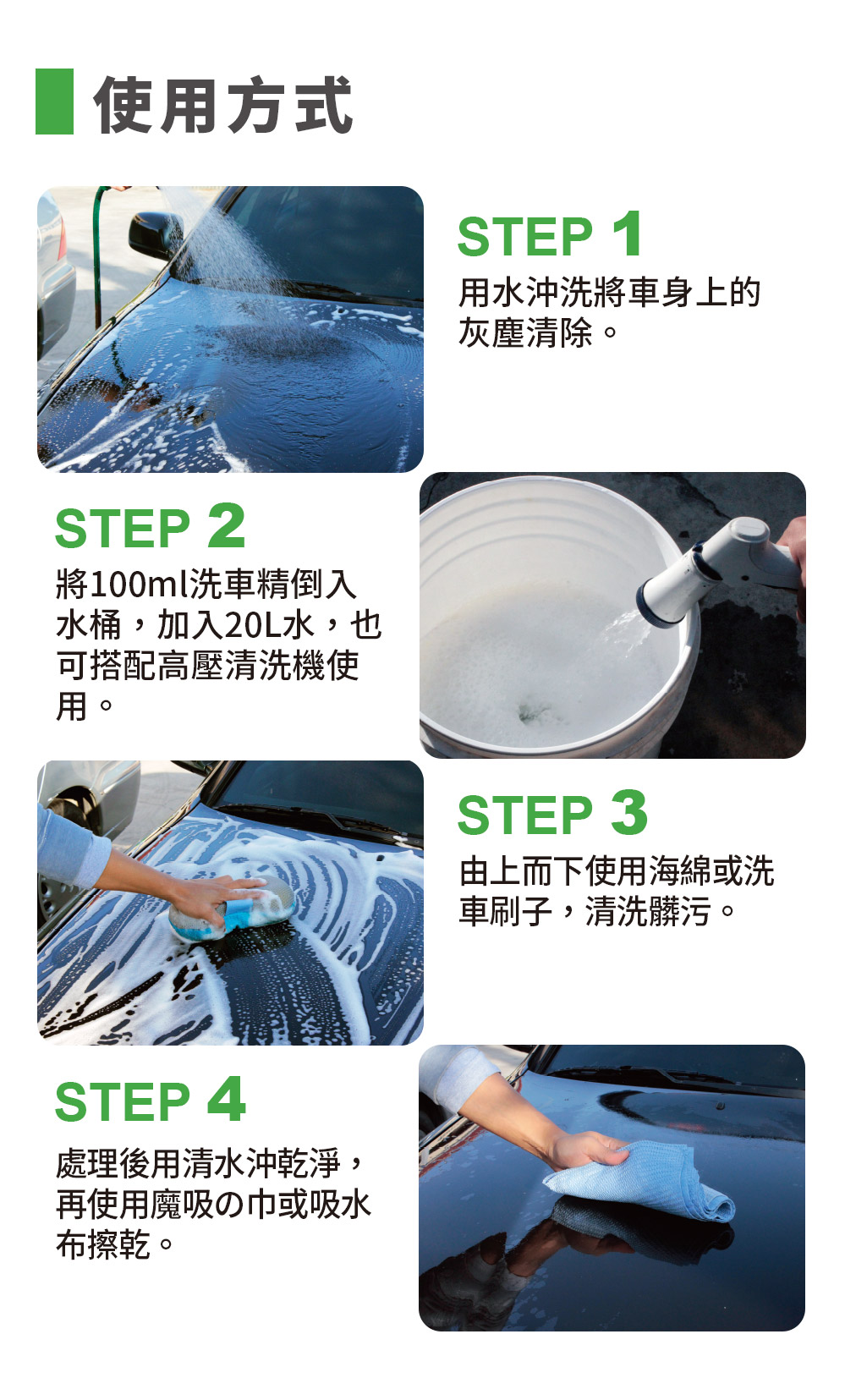 使用方式

STEP 1
用水沖洗將車身上的灰塵清除。

STEP 2
將100ml洗車精倒入水桶，加入20L水，也可搭配高壓清洗機使用。

STEP 3
由上而下使用海綿或洗車刷子，清洗髒污。

STEP 4
處理後用清水沖乾淨，再使用魔吸の巾或吸水布擦乾。