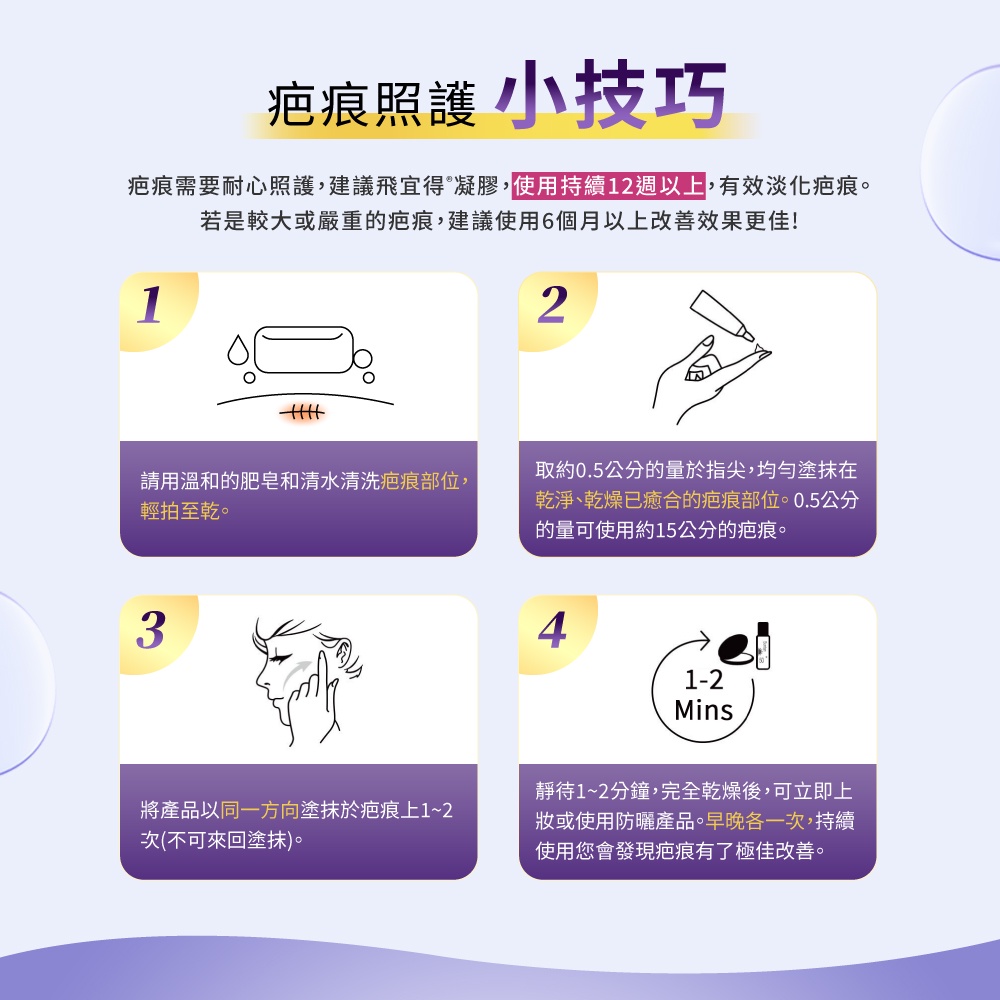 疤痕照護 小技巧

疤痕需要耐心照護，建議飛宜得®凝膠，使用持續12週以上，有效淡化疤痕。
若是較大或嚴重的疤痕，建議使用6個月以上改善效果更佳！

1

請用溫和的肥皂和清水清洗疤痕部位，輕拍至乾。

2

取約0.5公分的量於指尖，均勻塗抹在乾淨、乾燥已癒合的疤痕部位。0.5公分的量可使用約15公分的疤痕。

3

將產品以同一方向塗抹於疤痕上1~2次(不可來回塗抹)。

4

1-2
Mins

靜待1~2分鐘，完全乾燥後，可立即上妝或使用防曬產品。早晚各一次，持續使用您會發現疤痕有了極佳改善。