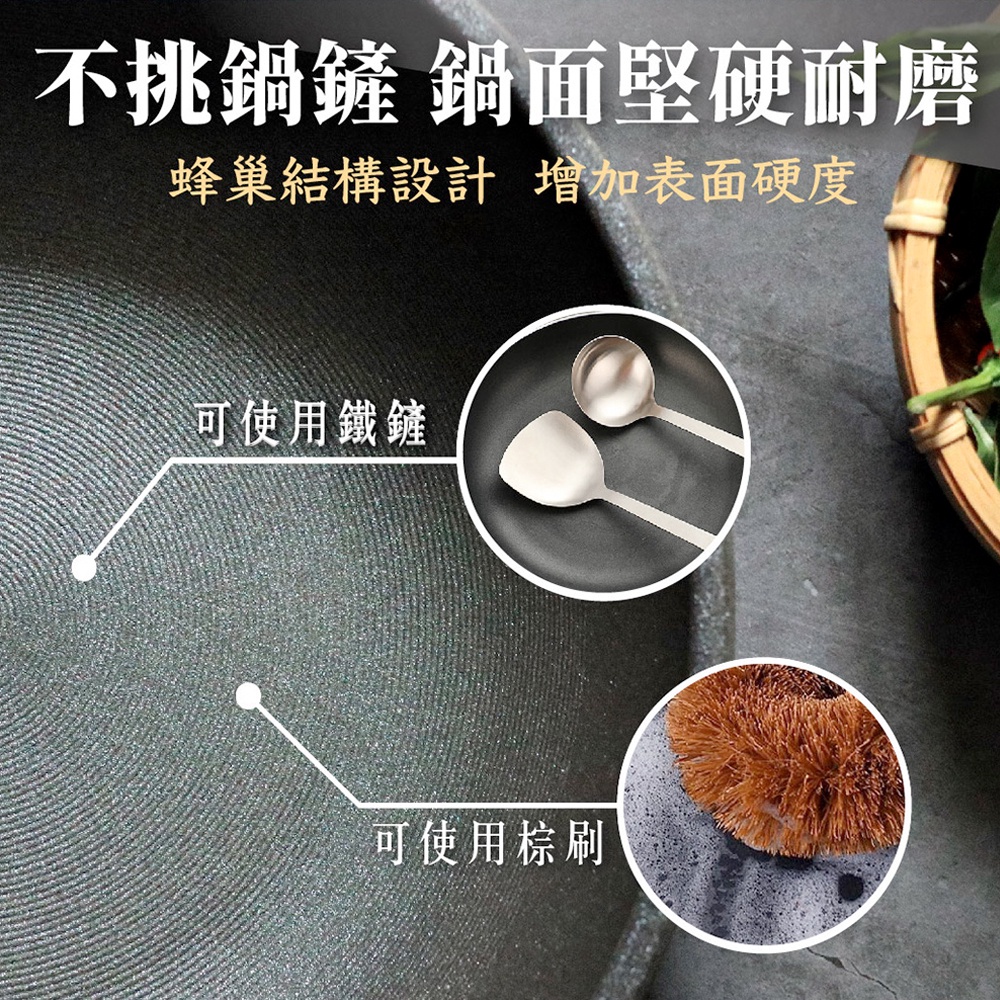 不挑鍋鏟 鍋面堅硬耐磨

蜂巢結構設計 增加表面硬度

可使用鐵鏟

可使用棕刷