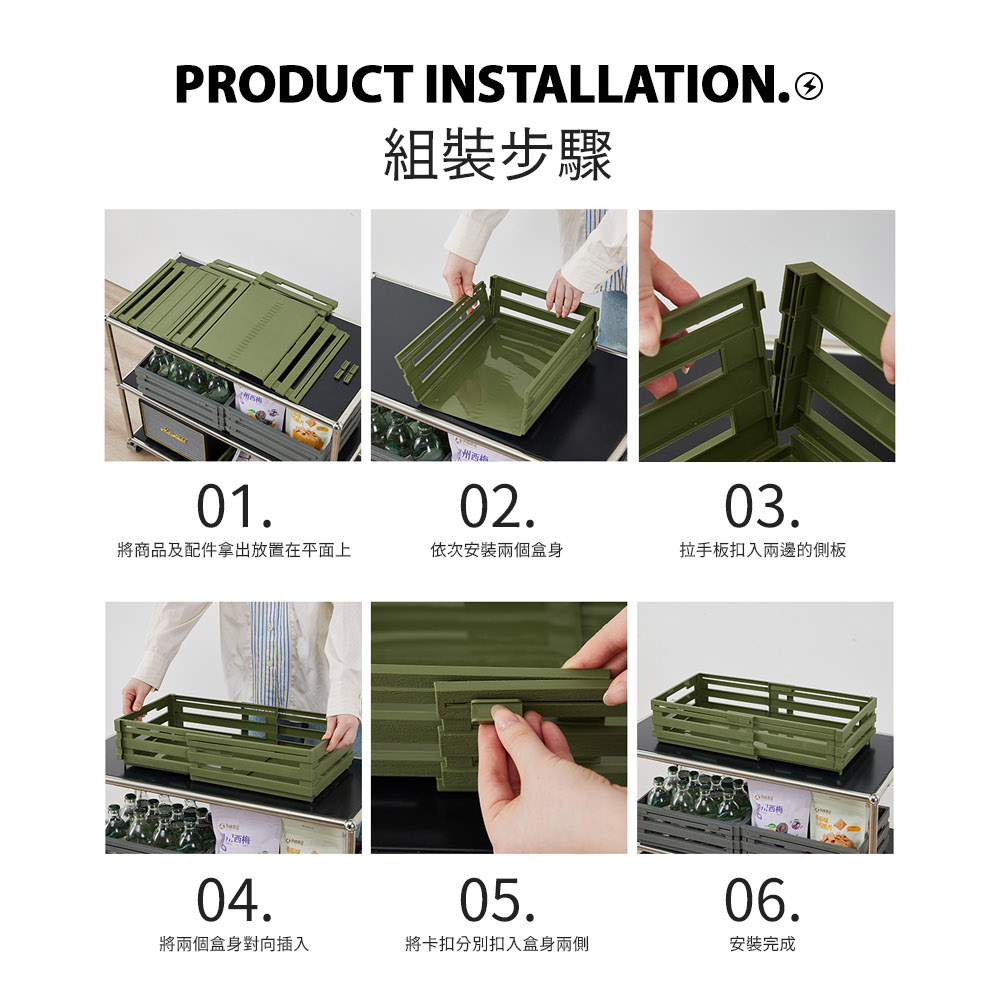 PRODUCT INSTALLATION.

組裝步驟

01.
將商品及配件拿出放置在平面上

02.
依次安裝兩個盒身

03.
拉手板扣入兩邊的側板

04.
將兩個盒身對向插入

05.
將卡扣分別扣入盒身兩側

06.
安裝完成