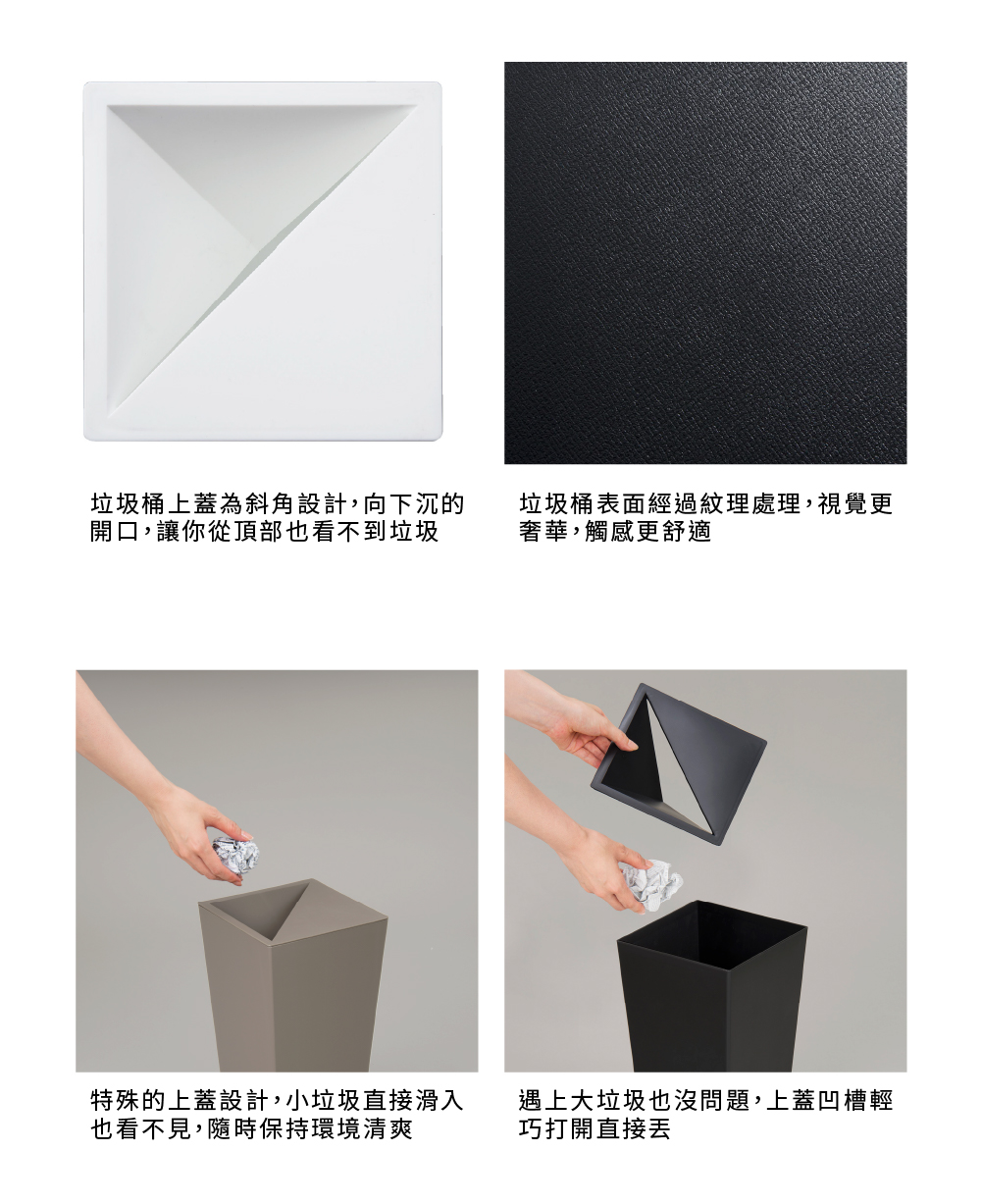 垃圾桶上蓋為斜角設計，向下沉的開口，讓你從頂部也看不到垃圾

垃圾桶表面經過紋理處理，視覺更奢華，觸感更舒適

特殊的上蓋設計，小垃圾直接滑入也看不見，隨時保持環境清爽

遇上大垃圾也沒問題，上蓋凹槽輕巧打開直接丟