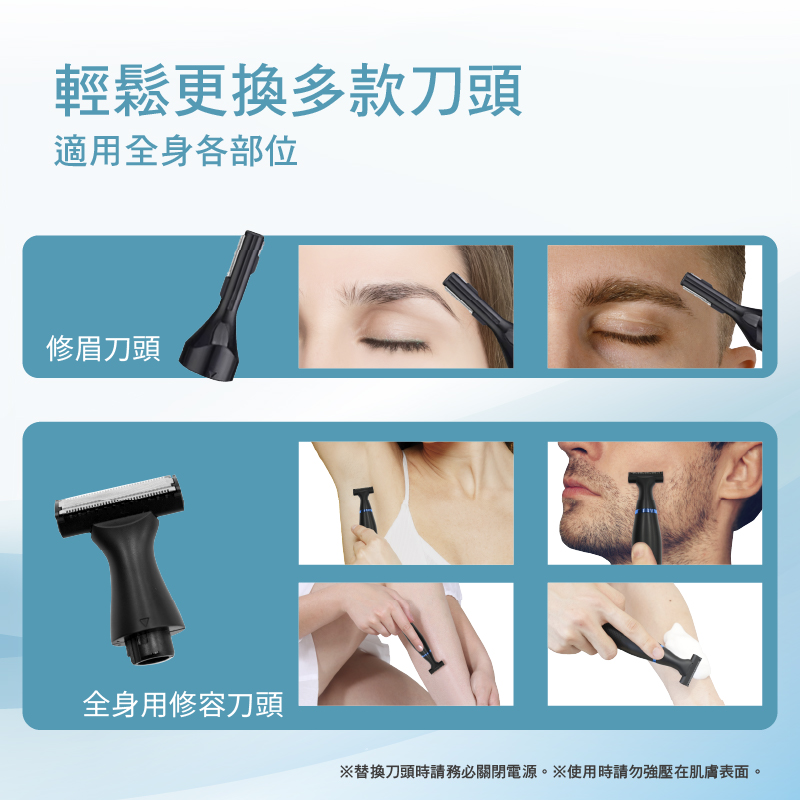 輕鬆更換多款刀頭
適用全身各部位

修眉刀頭

全身用修容刀頭

※替換刀頭時請務必關閉電源。※使用時請勿強壓在肌膚表面。