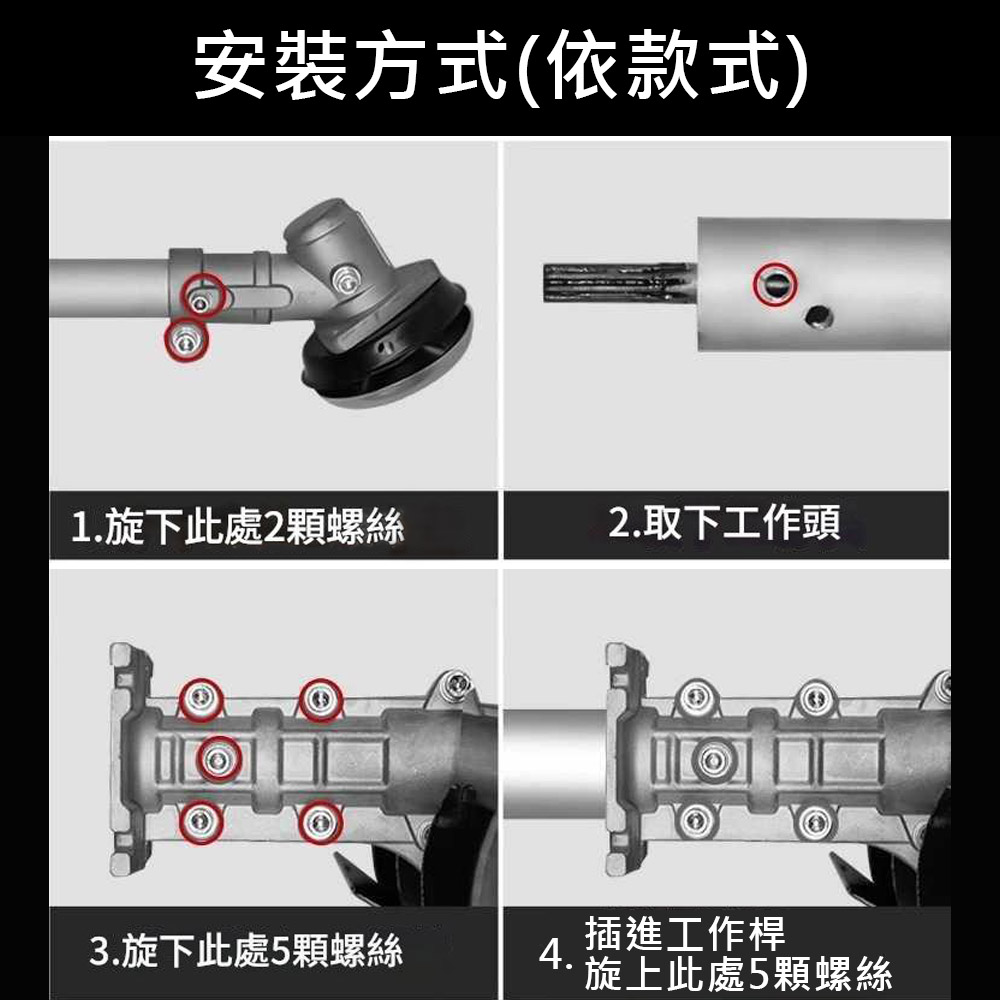 安裝方式(依款式)

1.旋下此處2顆螺絲

2.取下工作頭

3.旋下此處5顆螺絲

4. 插進工作桿
旋上此處5顆螺絲