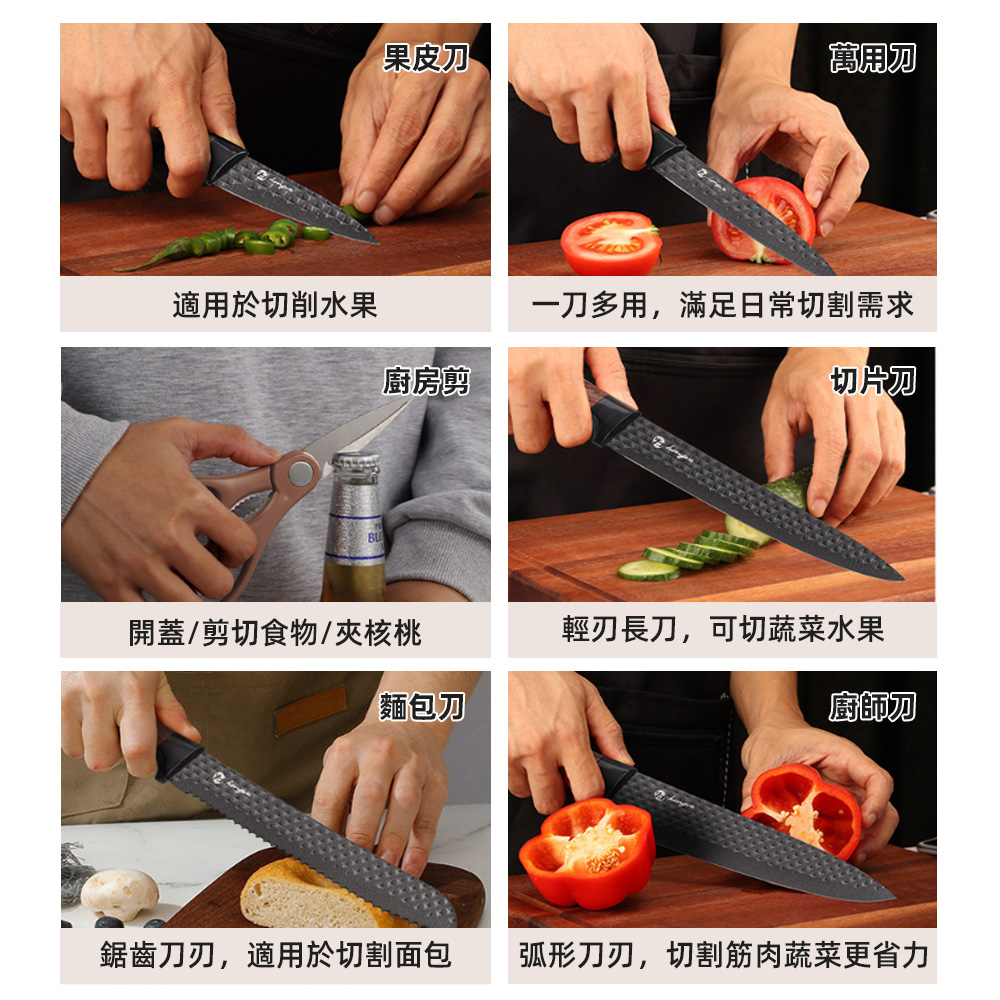 果皮刀

適用於切削水果

萬用刀

一刀多用，滿足日常切割需求

廚房剪

開蓋/剪切食物/夾核桃

切片刀

輕刃長刀，可切蔬菜水果

麵包刀

鋸齒刀刃，適用於切割面包

廚師刀

弧形刀刃，切割筋肉蔬菜更省力