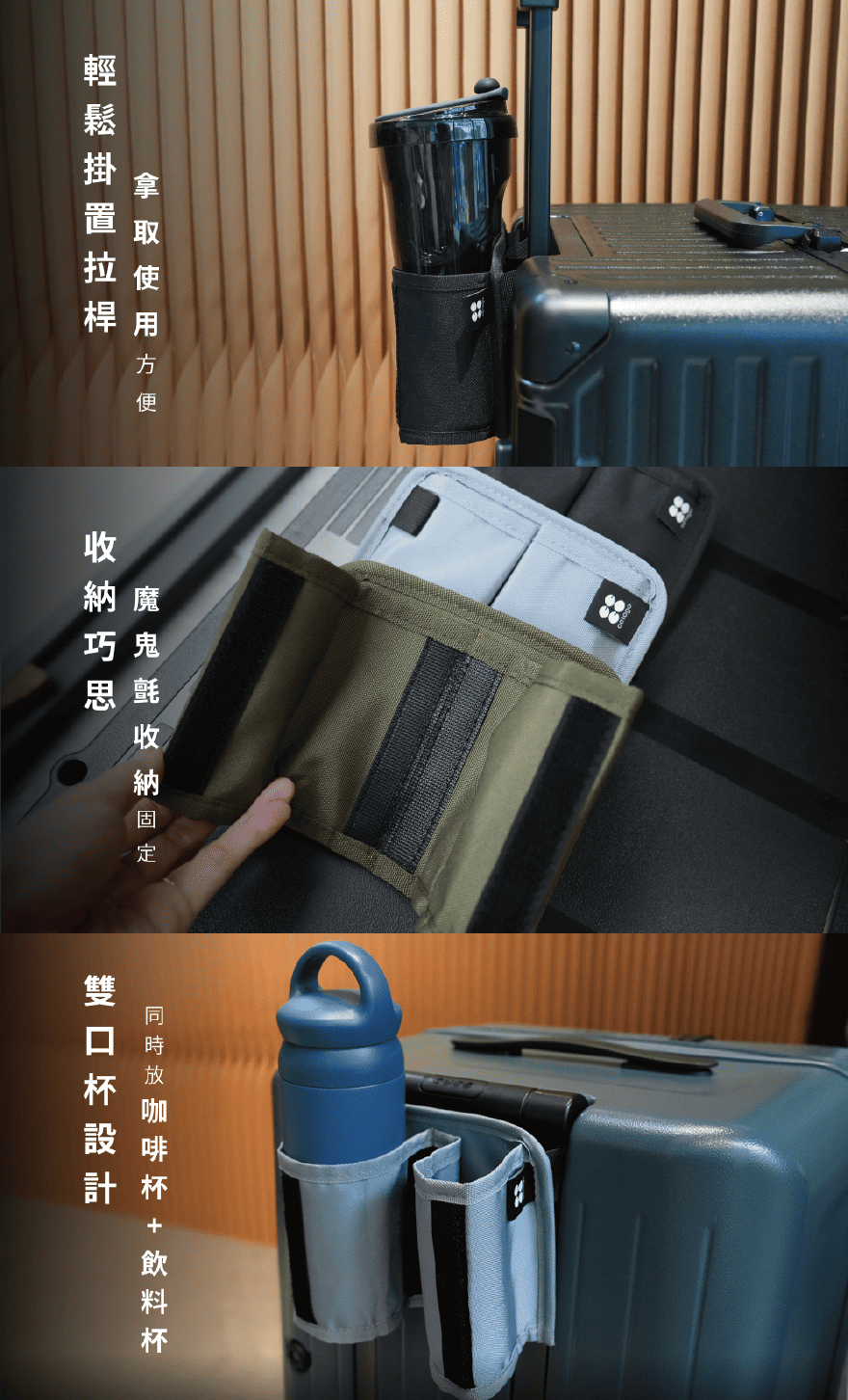 輕鬆掛置拉桿

拿取使用方便

收納巧思

魔鬼氈收納固定

雙口杯設計

同時放咖啡杯+飲料杯