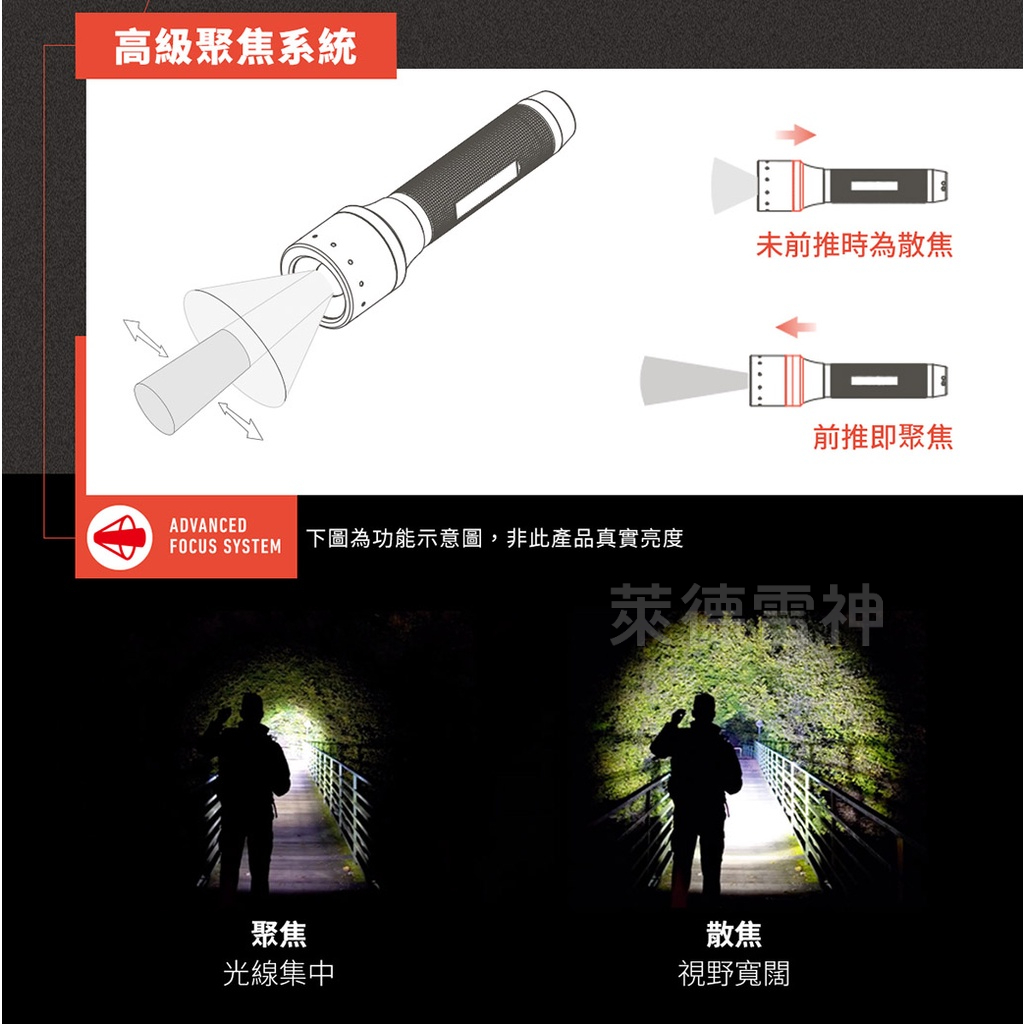 高級聚焦系統

未前推時為散焦

前推即聚焦

ADVANCED FOCUS SYSTEM

下圖為功能示意圖，非此產品真實亮度

萊德雷神

聚焦
光線集中

散焦
視野寬闊