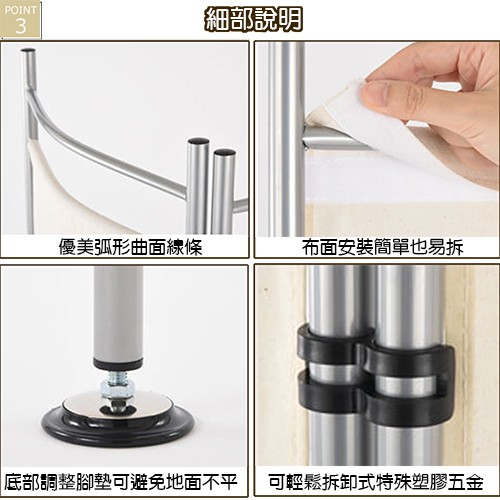 POINT
3

細部說明

優美弧形曲面線條

布面安裝簡單也易拆

底部調整腳墊可避免地面不平

可輕鬆拆卸式特殊塑膠五金