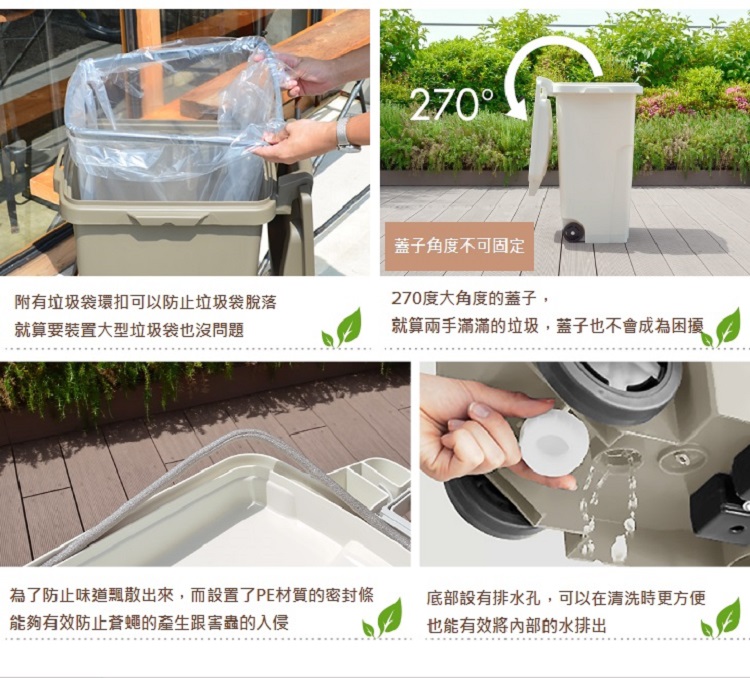 270°

蓋子角度不可固定

附有垃圾袋環扣可以防止垃圾袋脫落
就算要裝置大型垃圾袋也沒問題

270度大角度的蓋子，
就算兩手滿滿的垃圾，蓋子也不會成為困擾

為了防止味道飄散出來，而設置了PE材質的密封條
能夠有效防止蒼蠅的產生跟害蟲的入侵

底部設有排水孔，可以在清洗時更方便
也能有效將內部的水排出