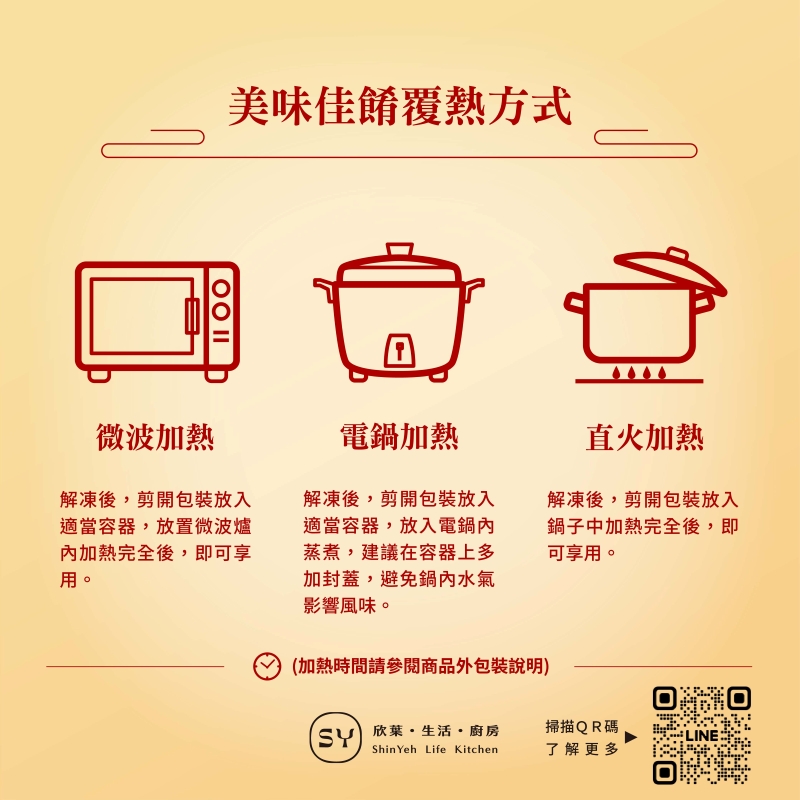 美味佳餚覆熱方式

微波加熱

解凍後，剪開包裝放入適當容器，放置微波爐內加熱完全後，即可享用。

電鍋加熱

解凍後，剪開包裝放入適當容器，放入電鍋內蒸煮，建議在容器上多加封蓋，避免鍋內水氣影響風味。

直火加熱

解凍後，剪開包裝放入鍋子中加熱完全後，即可享用。

(加熱時間請參閱商品外包裝說明)

SY 欣葉・生活・廚房 ShinYeh Life Kitchen

掃描QR碼了解更多

LINE