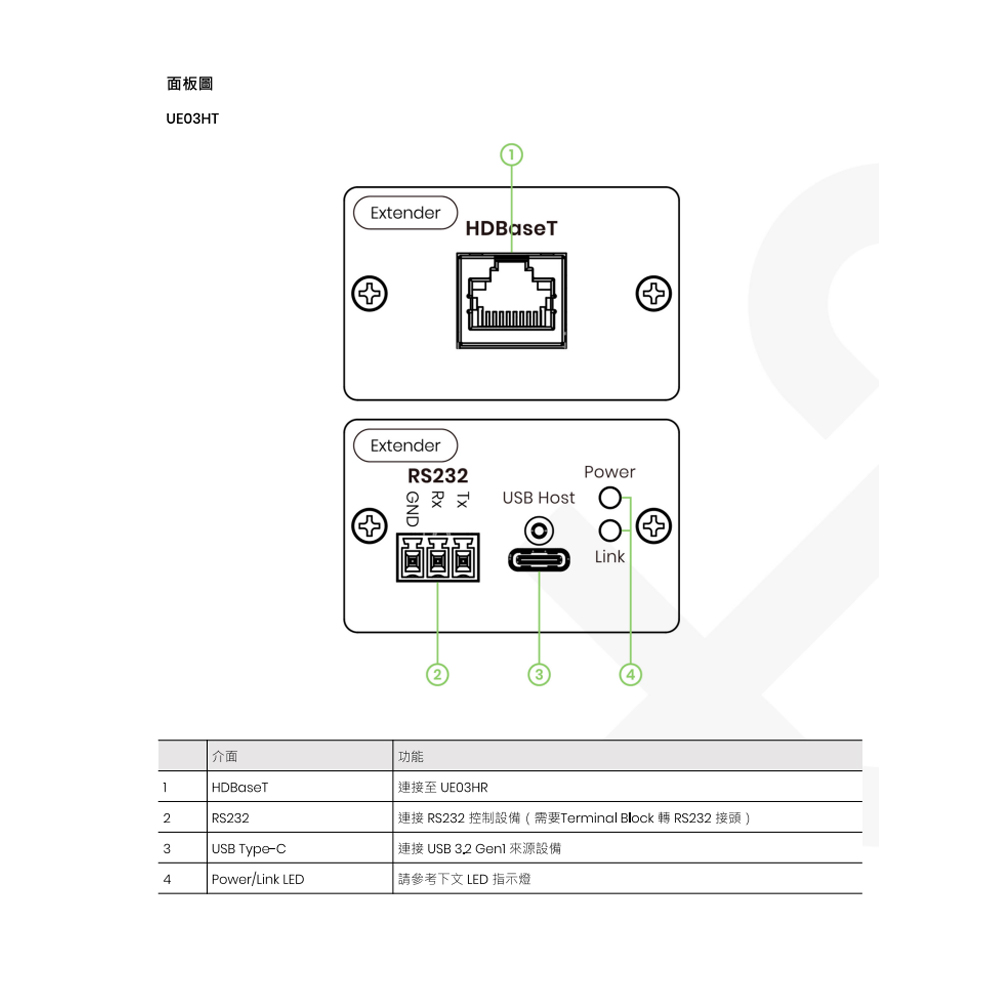 面板圖

UE03HT

1

Extender

HDBaseT

Extender

RS232

GND Rx Tx

USB Host

Power

Link

2

3

4

| | 介面 | 功能 |
|---|---|---|
| 1 | HDBaseT | 連接至 UE03HR |
| 2 | RS232 | 連接 RS232 控制設備（需要Terminal Block 轉 RS232 接頭） |
| 3 | USB Type-C | 連接 USB 3.2 Gen1 來源設備 |
| 4 | Power/Link LED | 請參考下文 LED 指示燈 |