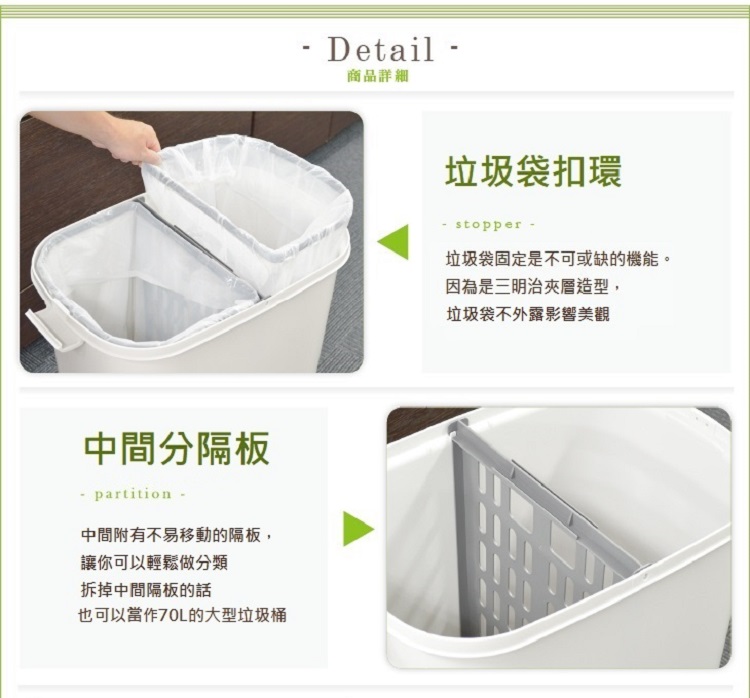 - Detail -
商品詳細

垃圾袋扣環

- stopper -

垃圾袋固定是不可或缺的機能。
因為是三明治夾層造型，
垃圾袋不外露影響美觀

中間分隔板

- partition -

中間附有不易移動的隔板，
讓你可以輕鬆做分類
拆掉中間隔板的話
也可以當作70L的大型垃圾桶