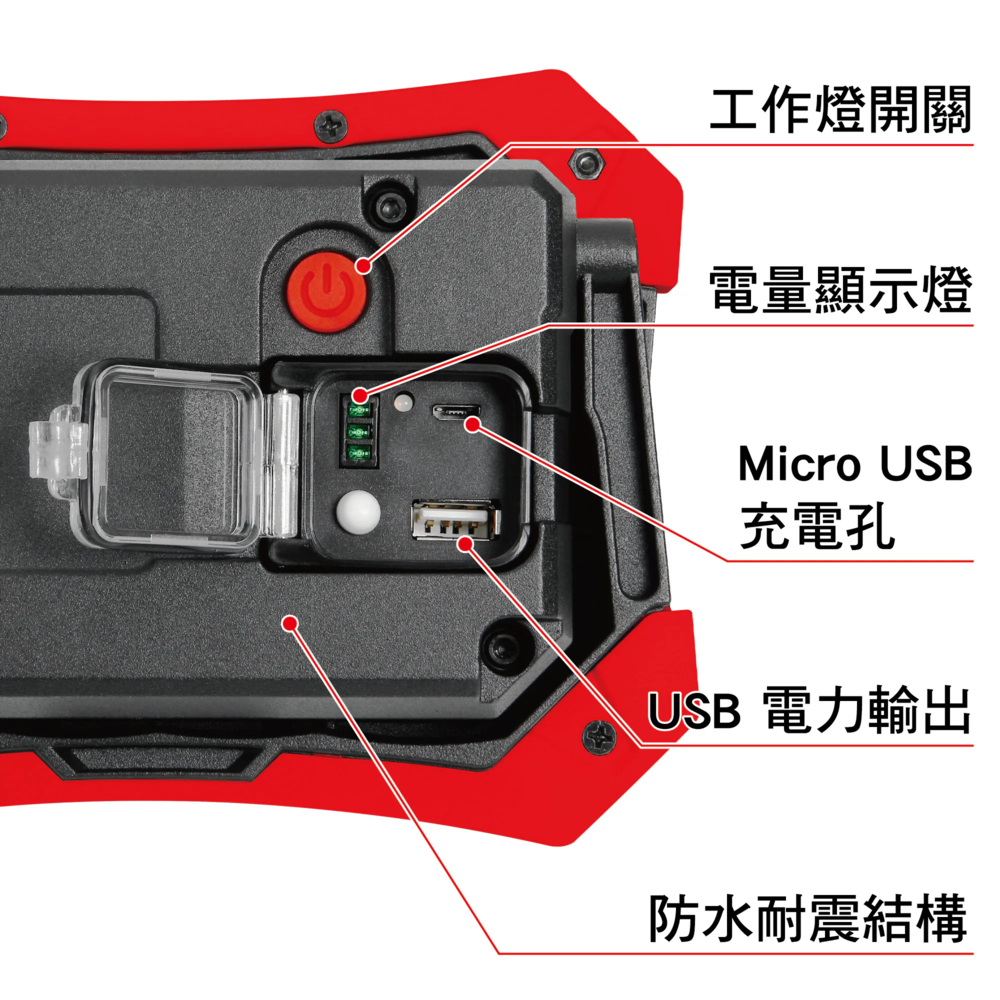 工作燈開關

電量顯示燈

Micro USB
充電孔

USB 電力輸出

防水耐震結構