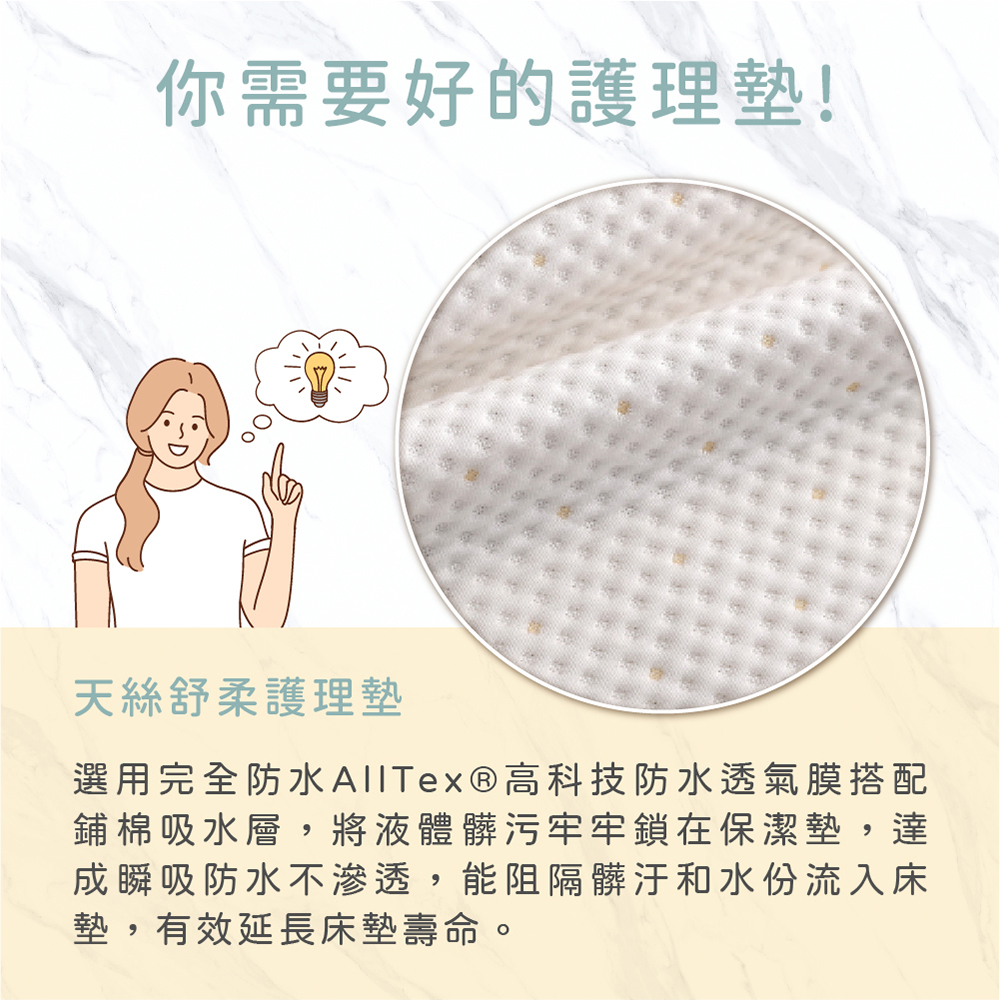 你需要好的護理墊!

天絲舒柔護理墊

選用完全防水AllTex®高科技防水透氣膜搭配鋪棉吸水層，將液體髒污牢牢鎖在保潔墊，達成瞬吸防水不滲透，能阻隔髒汙和水份流入床墊，有效延長床墊壽命。