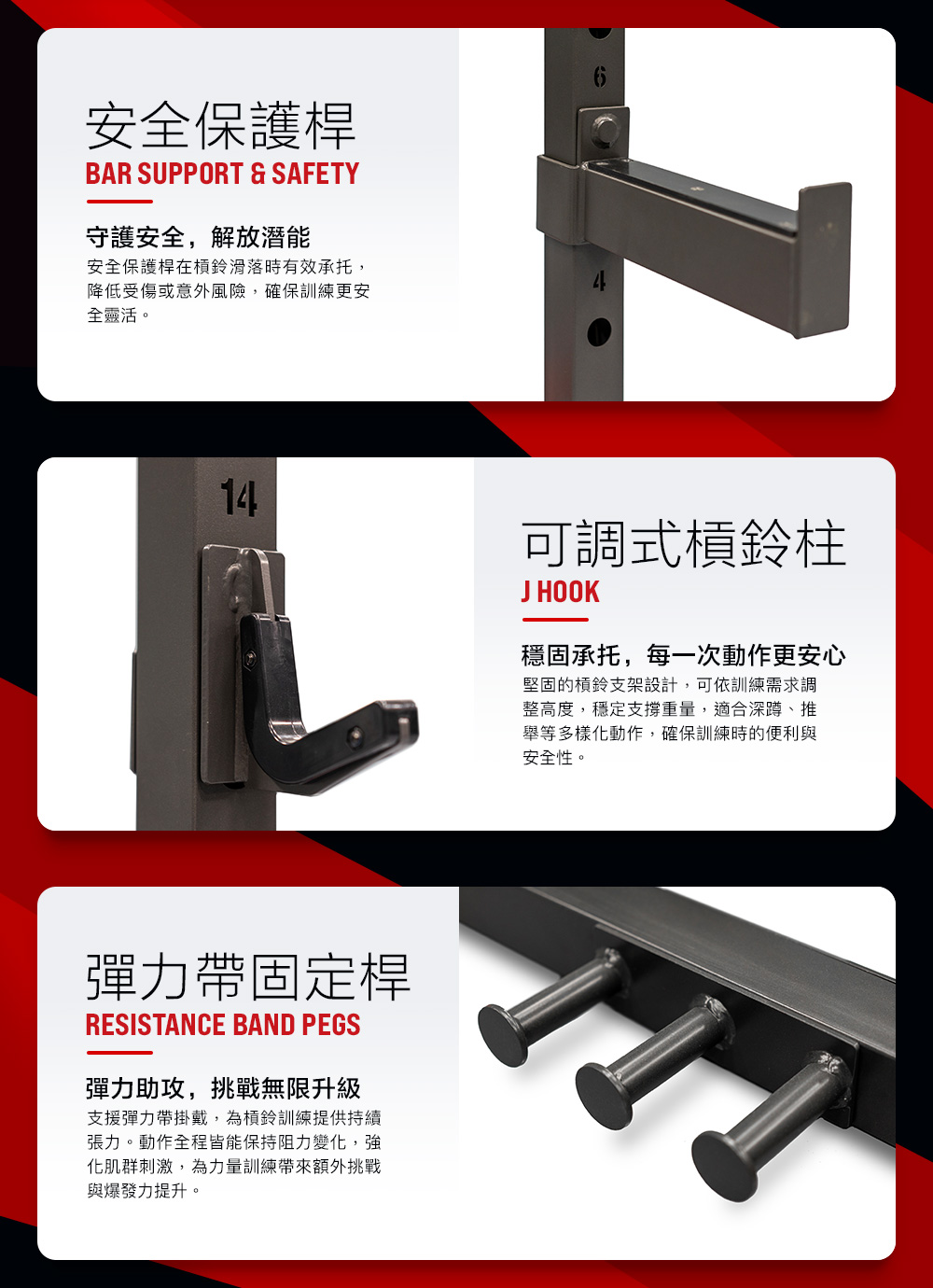 安全保護桿
BAR SUPPORT & SAFETY

守護安全，解放潛能
安全保護桿在槓鈴滑落時有效承托，降低受傷或意外風險，確保訓練更安全靈活。

6
4

14

可調式槓鈴柱
J HOOK

穩固承托，每一次動作更安心
堅固的槓鈴支架設計，可依訓練需求調整高度，穩定支撐重量，適合深蹲、推舉等多樣化動作，確保訓練時的便利與安全性。

彈力帶固定桿
RESISTANCE BAND PEGS

彈力助攻，挑戰無限升級
支援彈力帶掛戴，為槓鈴訓練提供持續張力。動作全程皆能保持阻力變化，強化肌群刺激，為力量訓練帶來額外挑戰與爆發力提升。