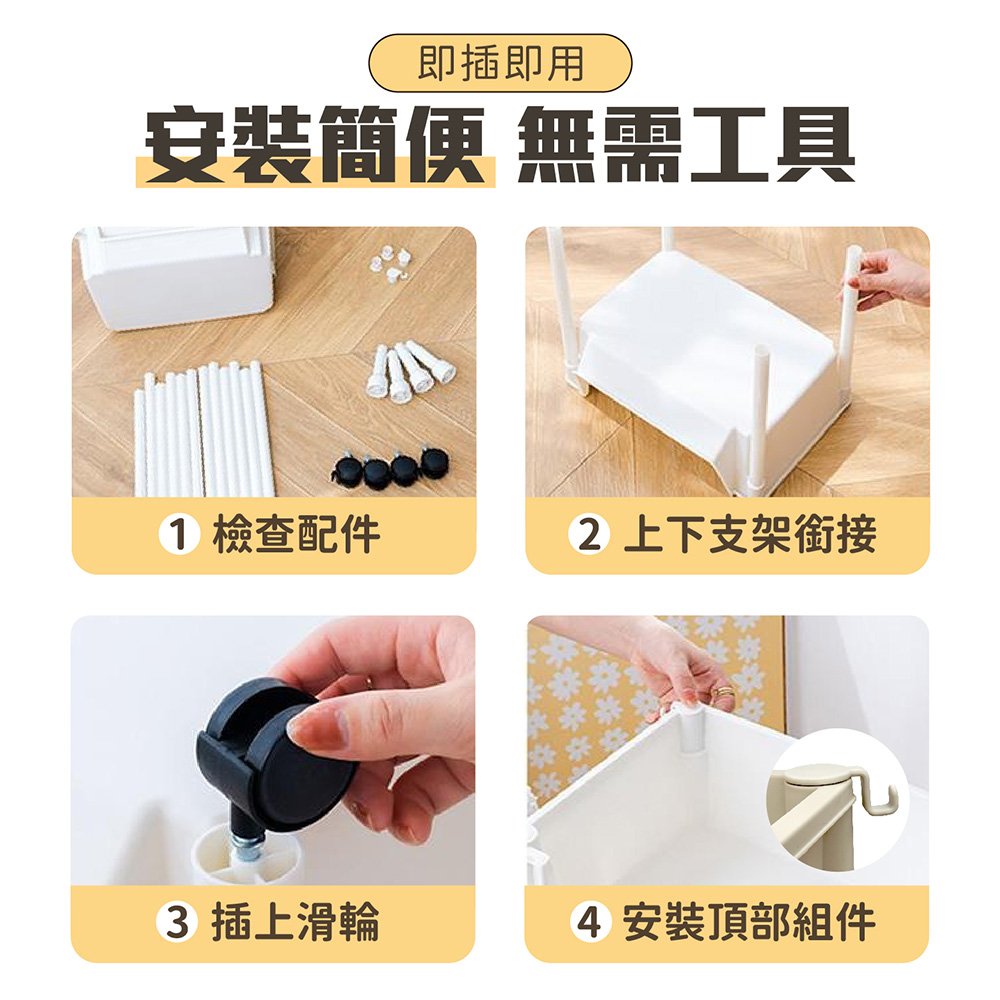 即插即用

安裝簡便 無需工具

1 檢查配件

2 上下支架銜接

3 插上滑輪

4 安裝頂部組件