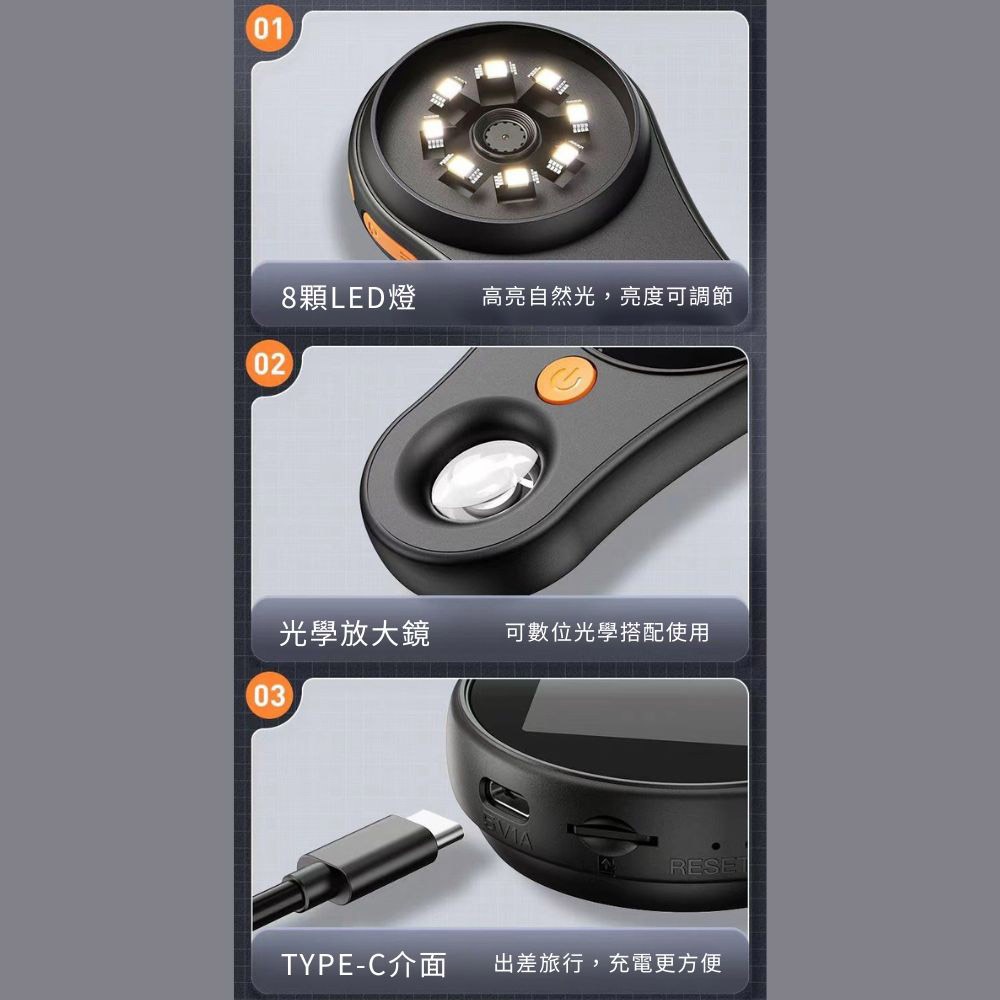 01

8顆LED燈 高亮自然光，亮度可調節

02

光學放大鏡 可數位光學搭配使用

03

5V1A

RESET

TYPE-C介面 出差旅行，充電更方便