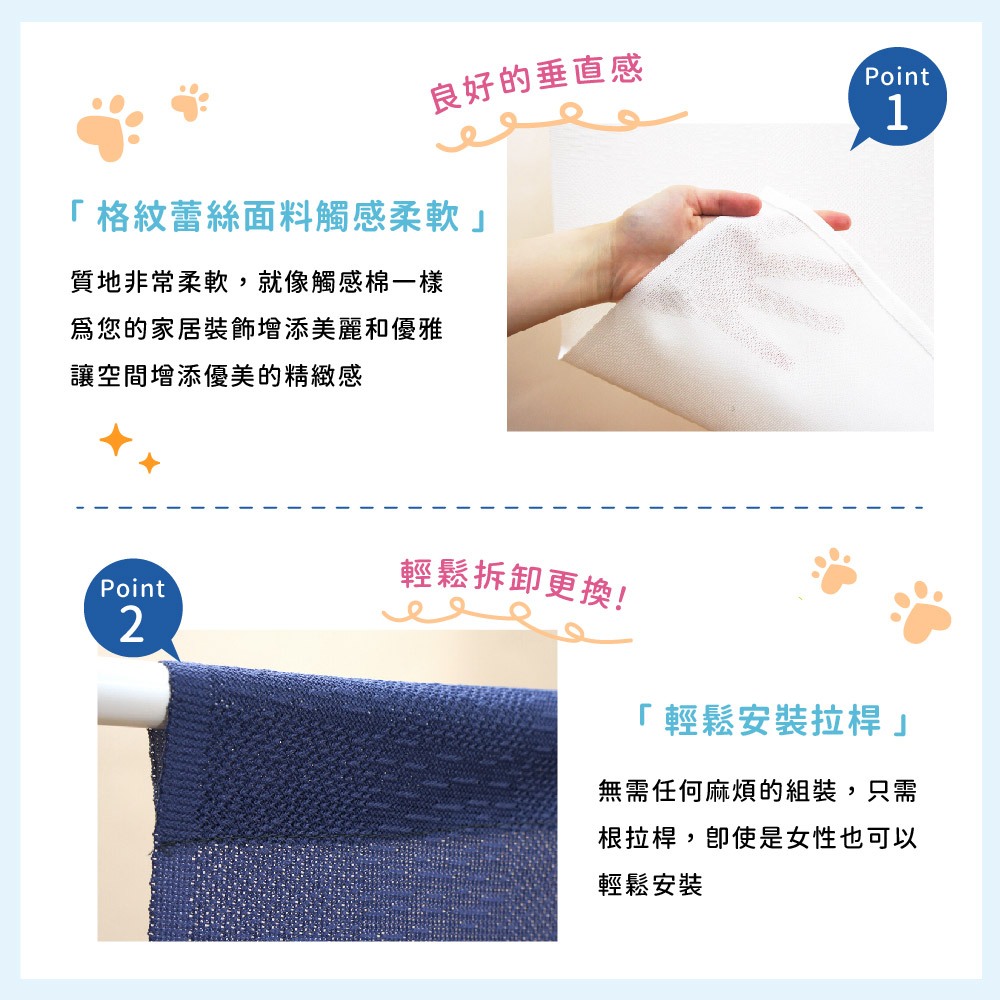 良好的垂直感

Point 1

「格紋蕾絲面料觸感柔軟」

質地非常柔軟，就像觸感棉一樣
爲您的家居裝飾增添美麗和優雅
讓空間增添優美的精緻感

Point 2

輕鬆拆卸更換!

「輕鬆安裝拉桿」

無需任何麻煩的組裝，只需
根拉桿，即使是女性也可以
輕鬆安裝