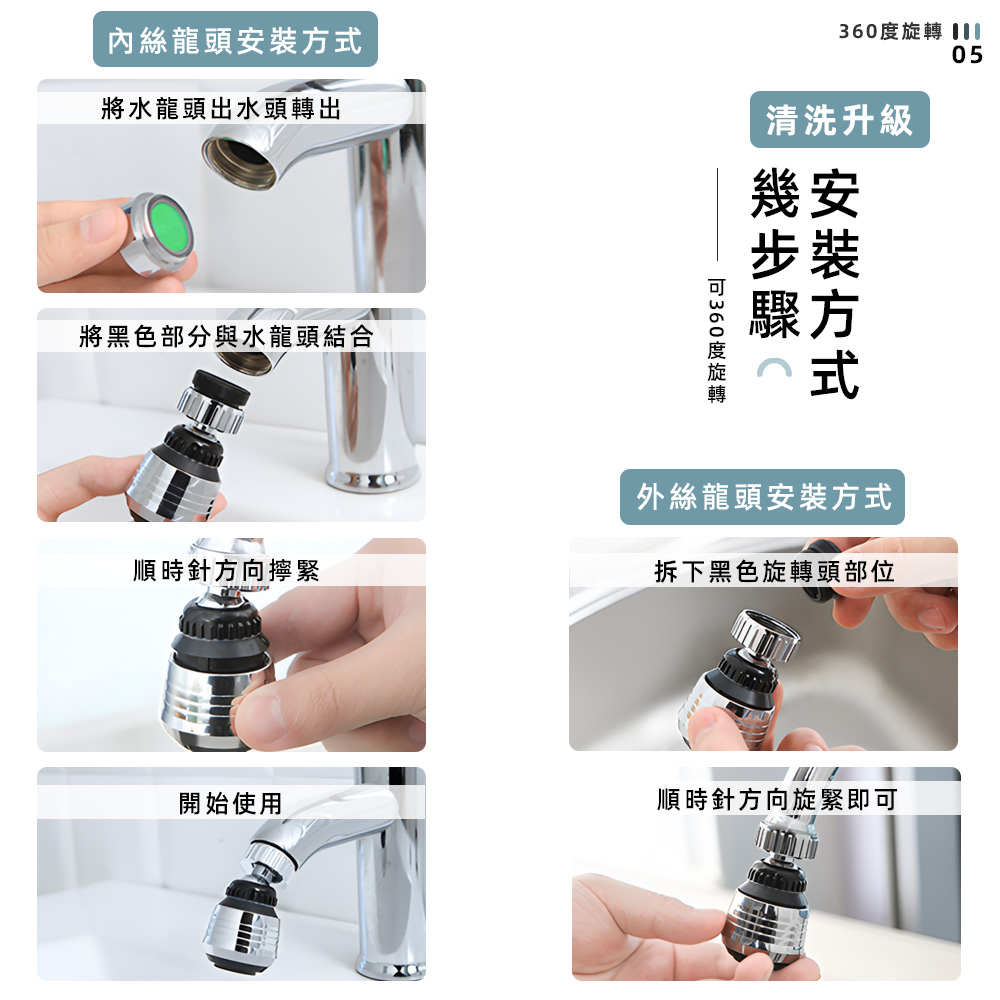 內絲龍頭安裝方式

將水龍頭出水頭轉出

將黑色部分與水龍頭結合

順時針方向擰緊

開始使用

360度旋轉
05

清洗升級

安裝方式
幾步驟

可360度旋轉

外絲龍頭安裝方式

拆下黑色旋轉頭部位

順時針方向旋緊即可