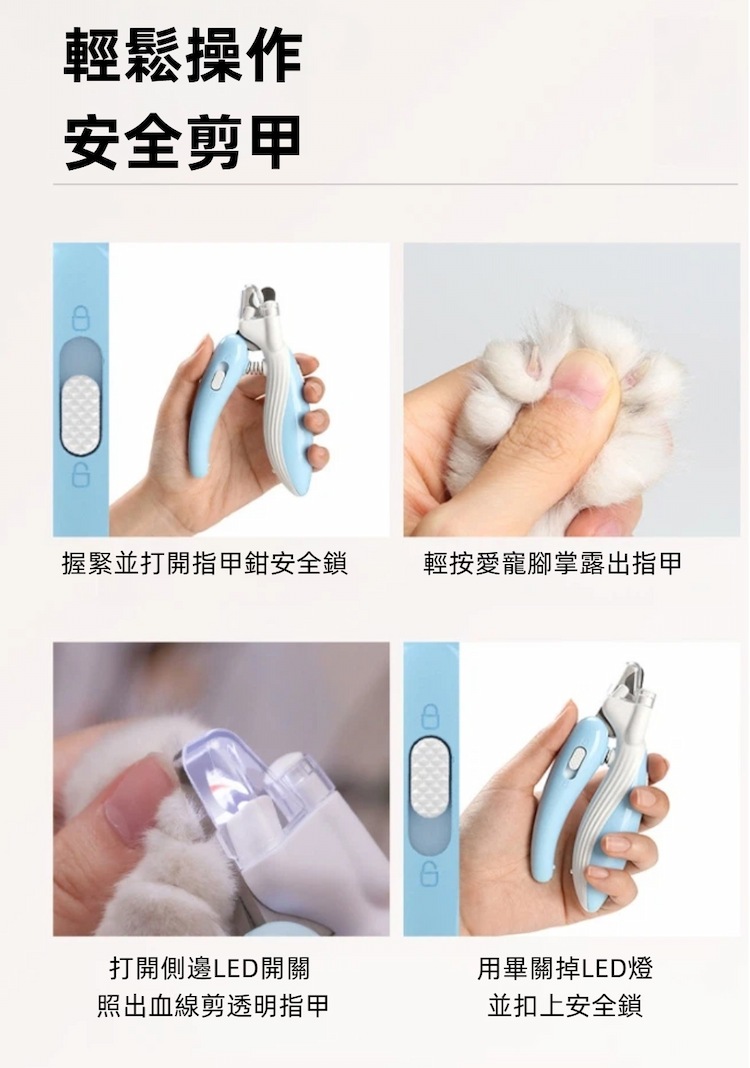 輕鬆操作
安全剪甲

握緊並打開指甲鉗安全鎖

輕按愛寵腳掌露出指甲

打開側邊LED開關
照出血線剪透明指甲

用畢關掉LED燈
並扣上安全鎖