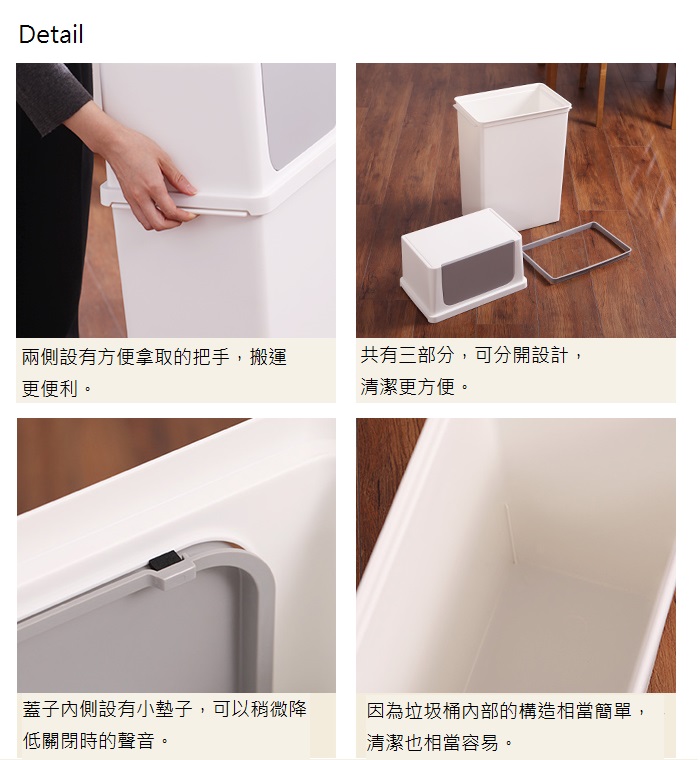 Detail

兩側設有方便拿取的把手，搬運更便利。

共有三部分，可分開設計，清潔更方便。

蓋子內側設有小墊子，可以稍微降低關閉時的聲音。

因為垃圾桶內部的構造相當簡單，清潔也相當容易。